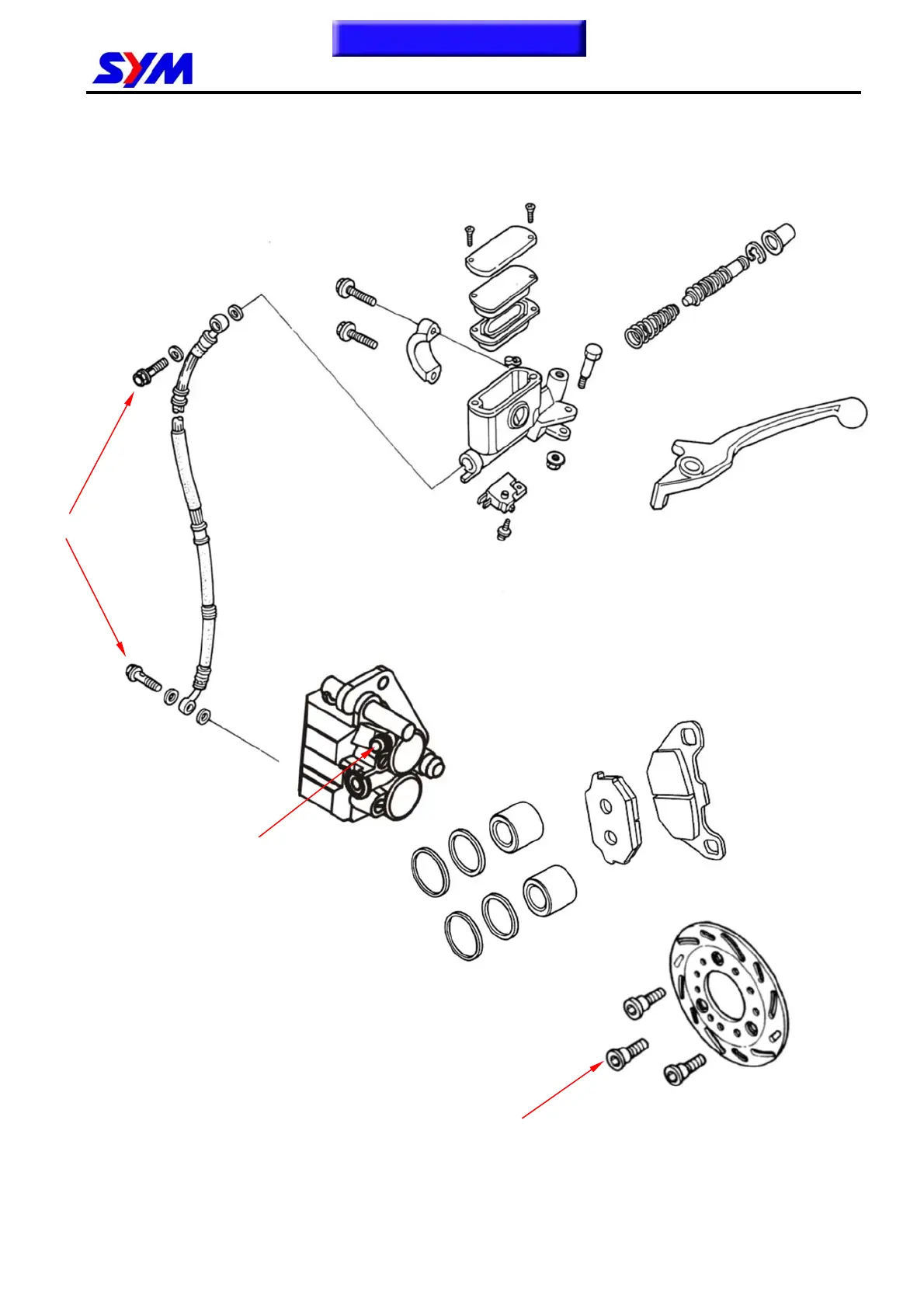 SYM