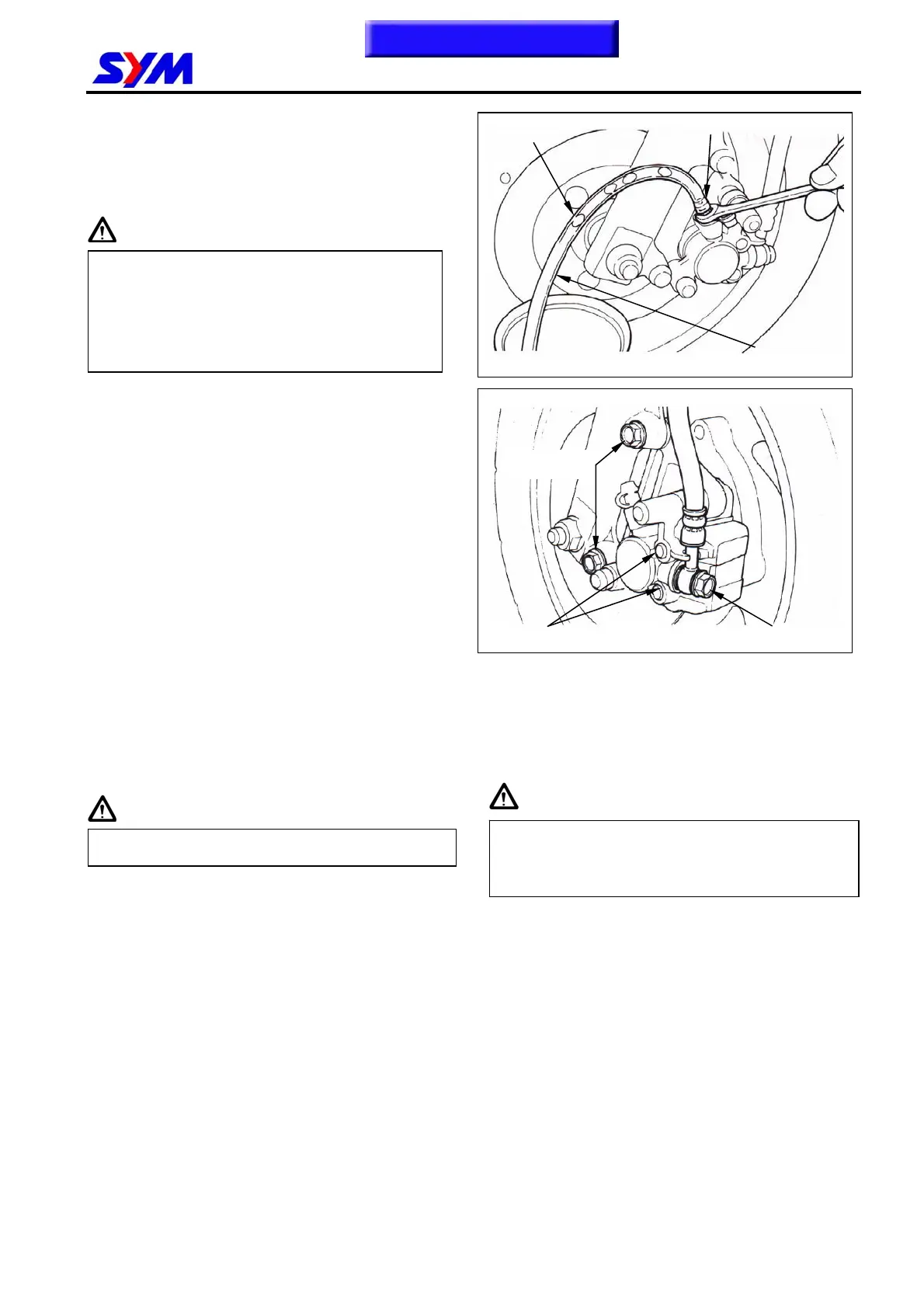 SYM