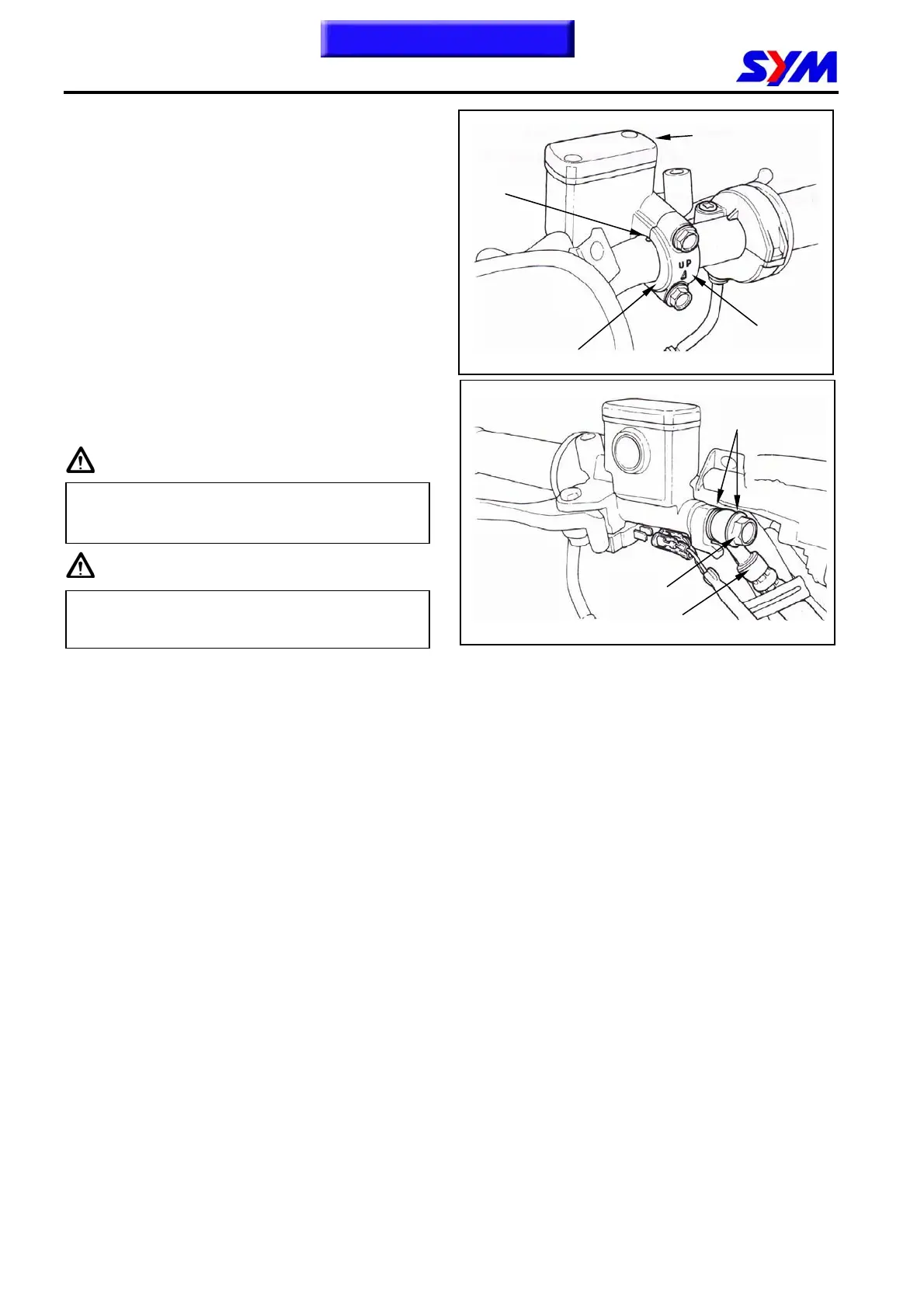 SYM

UP