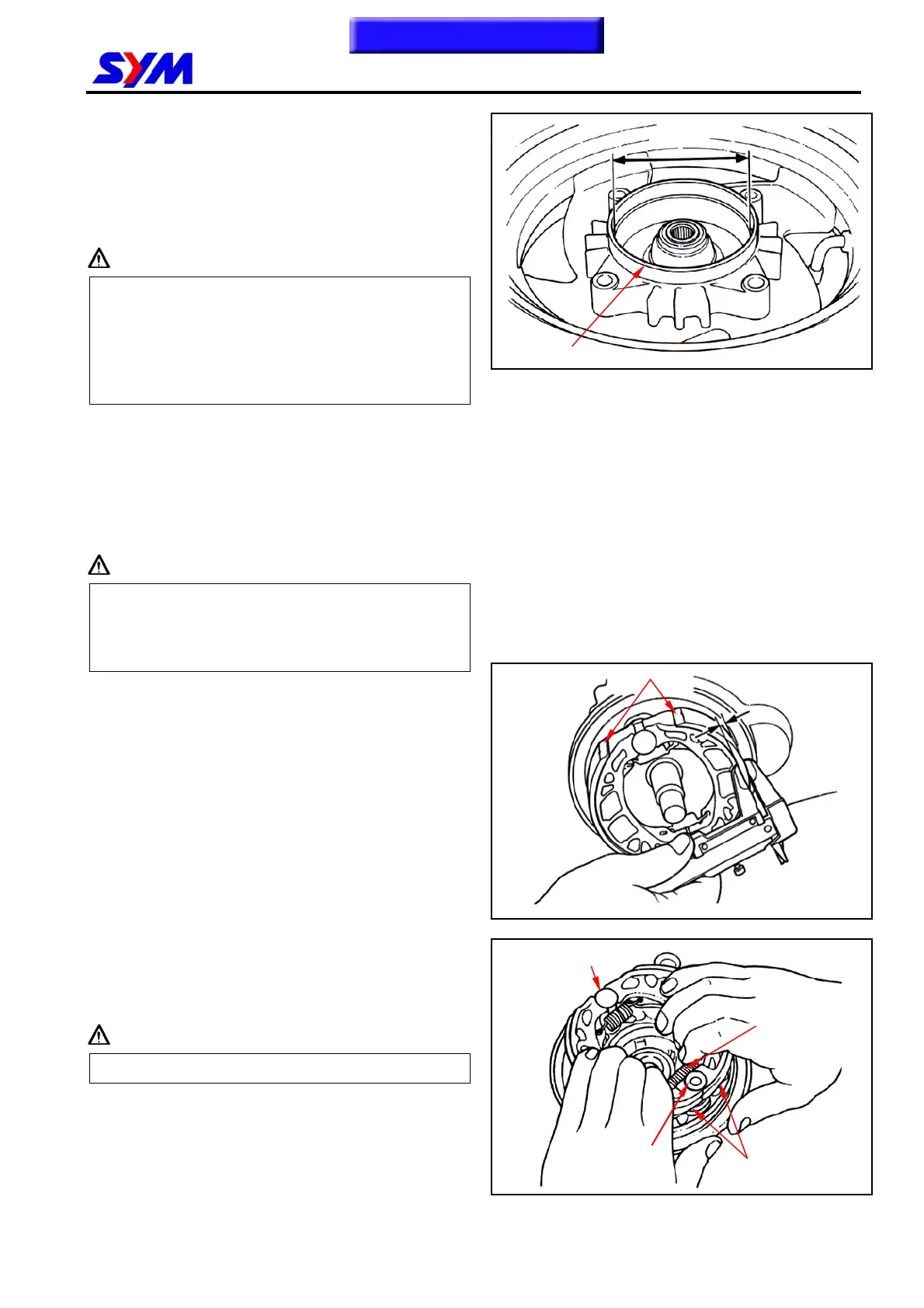 SYM