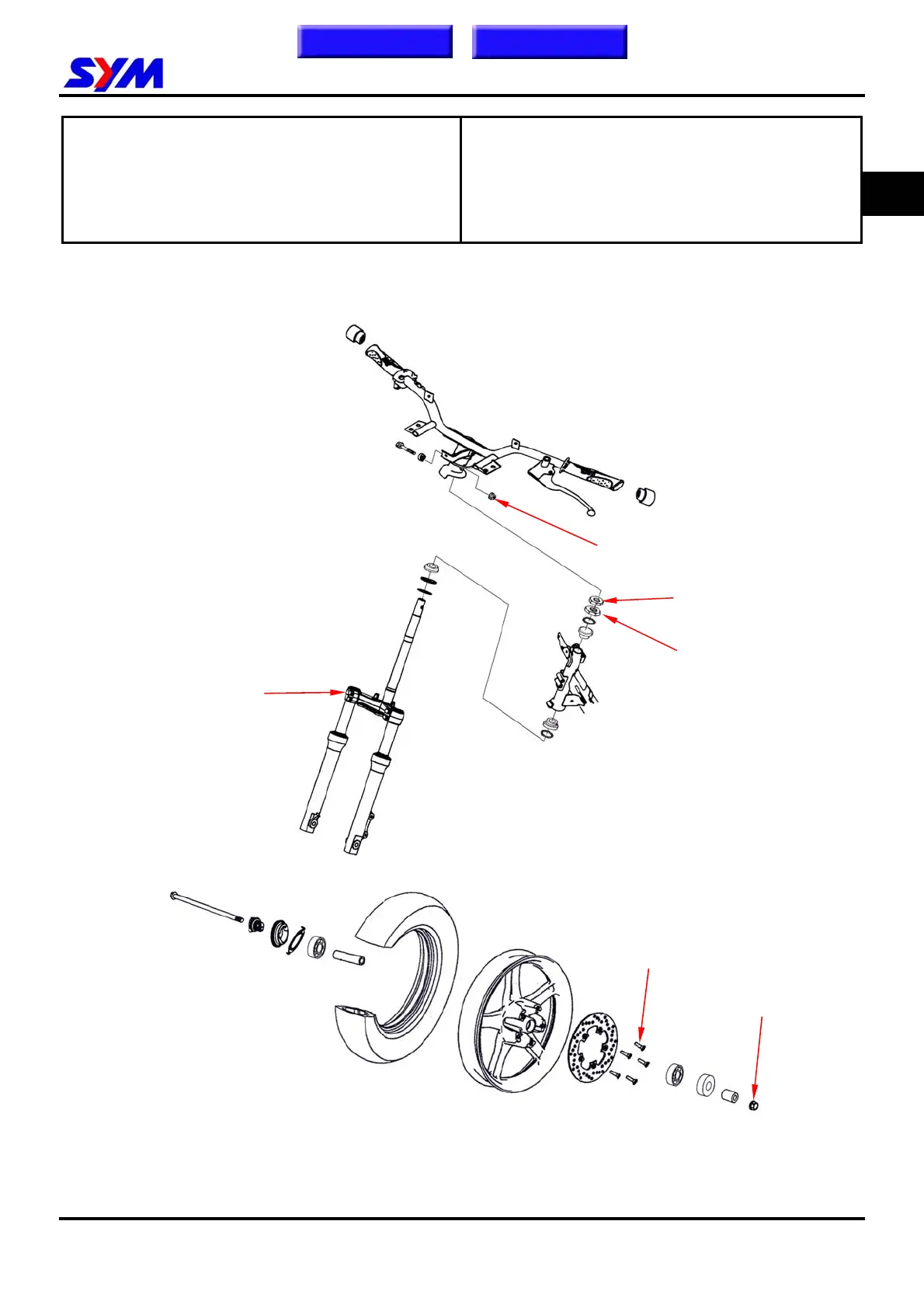 SYM