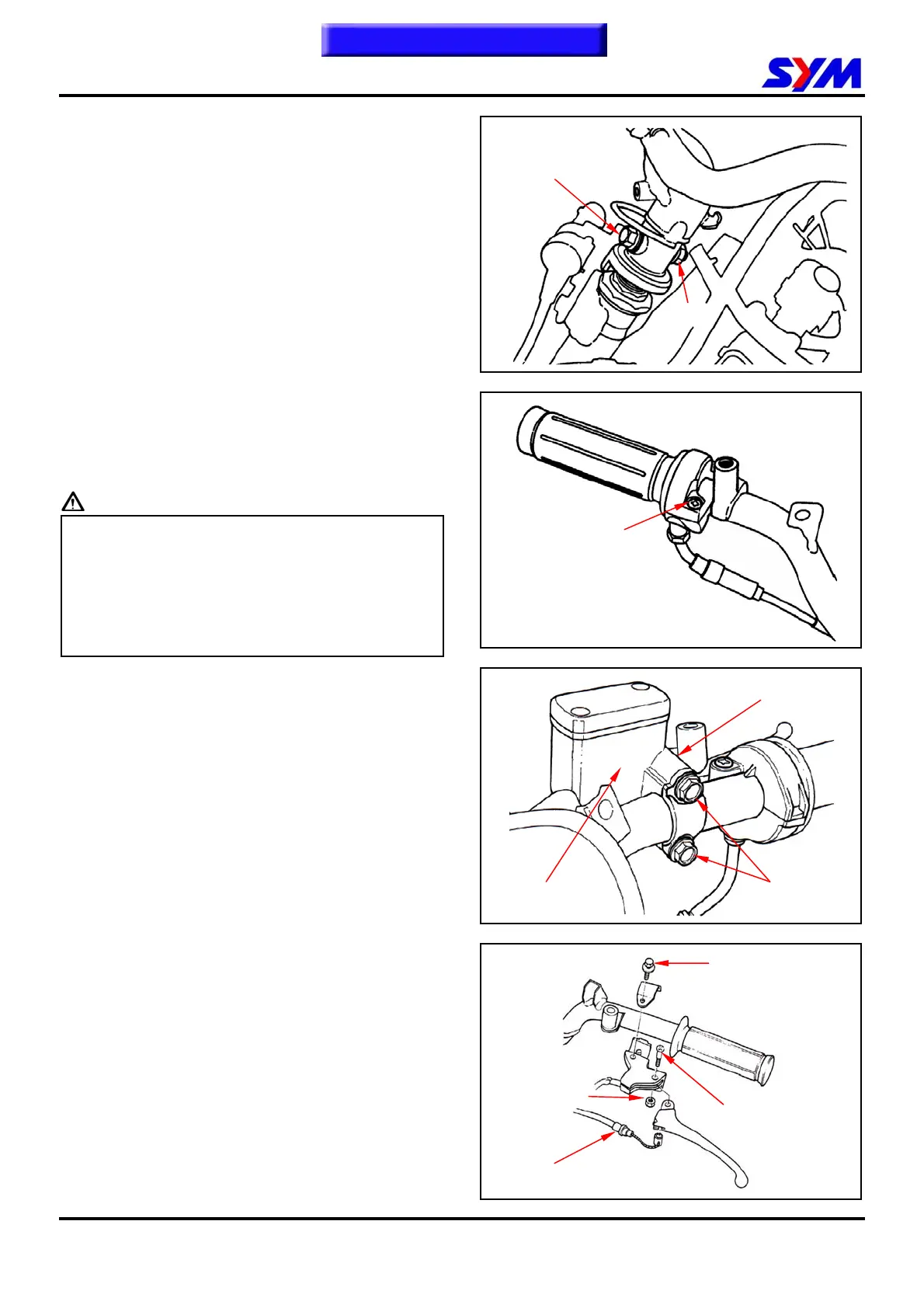 SYM