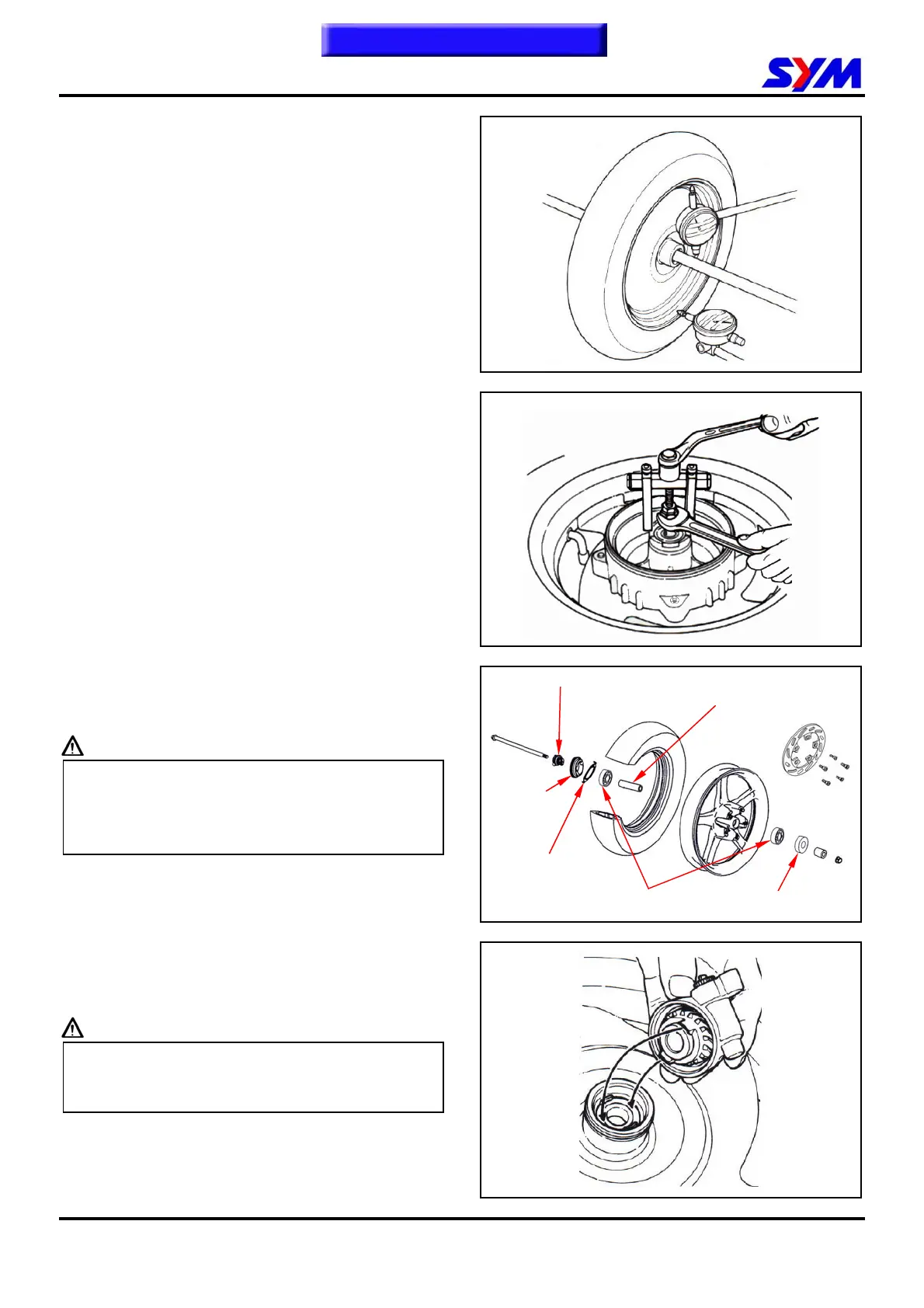 SYM