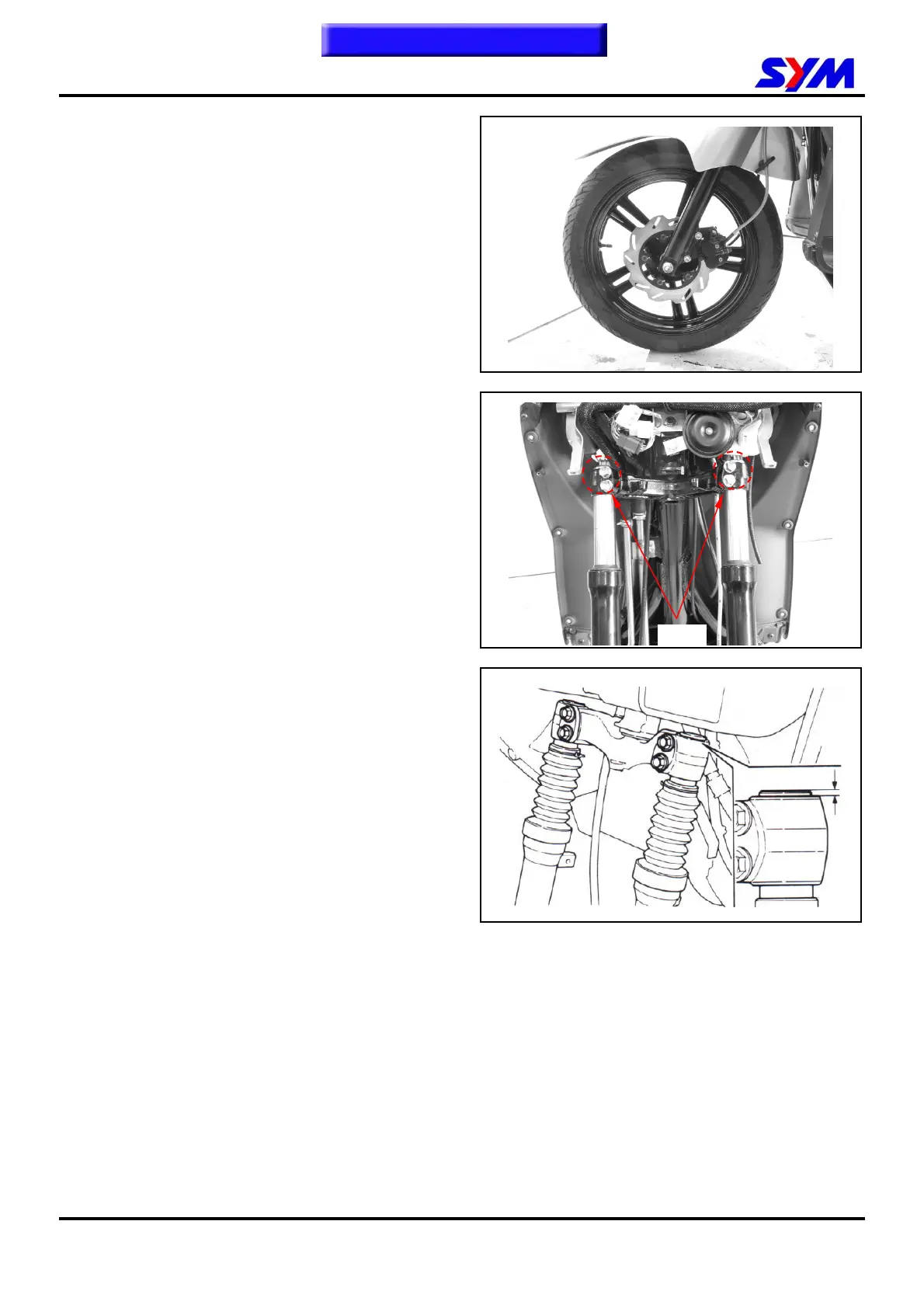 SYM