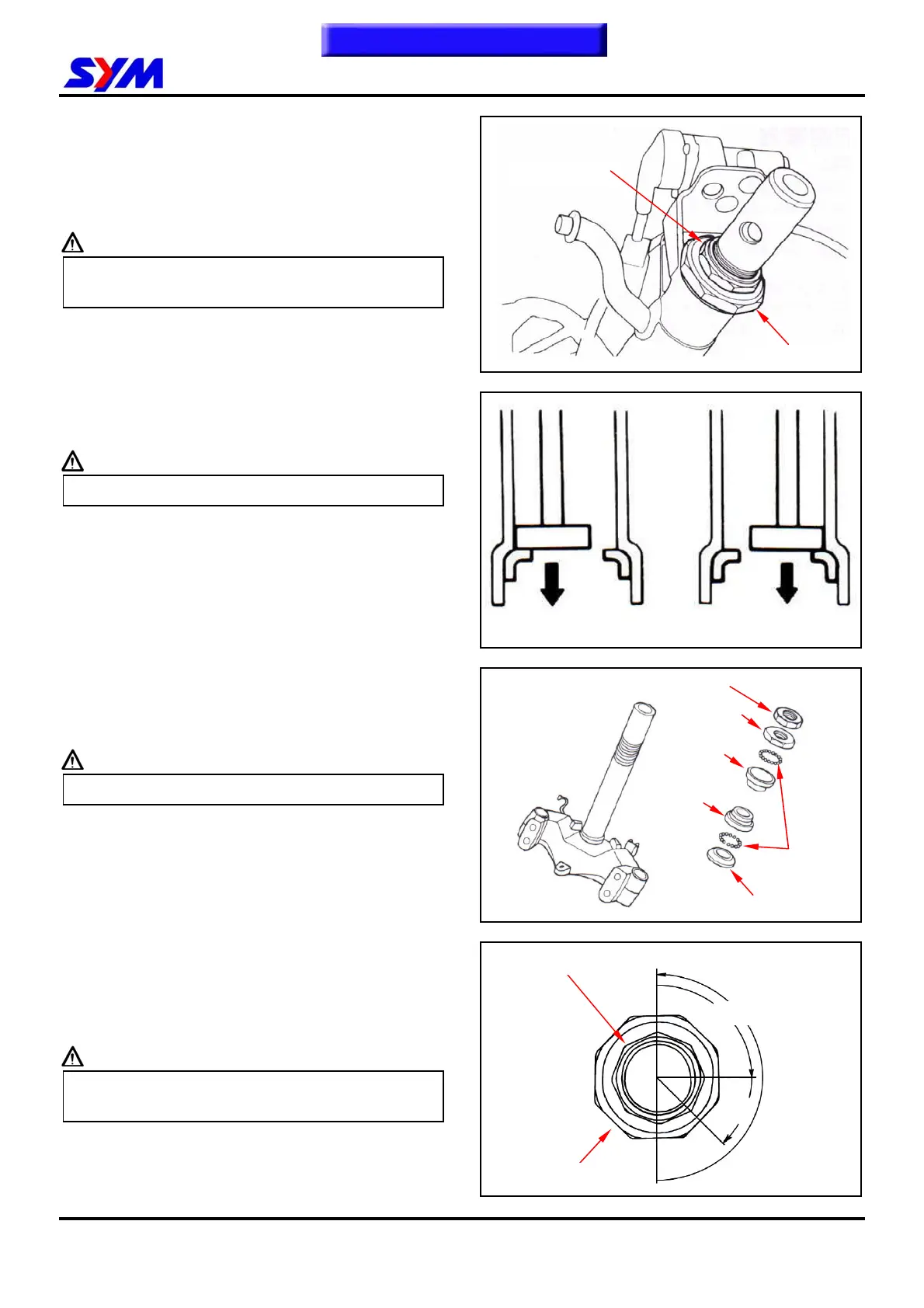 SYM