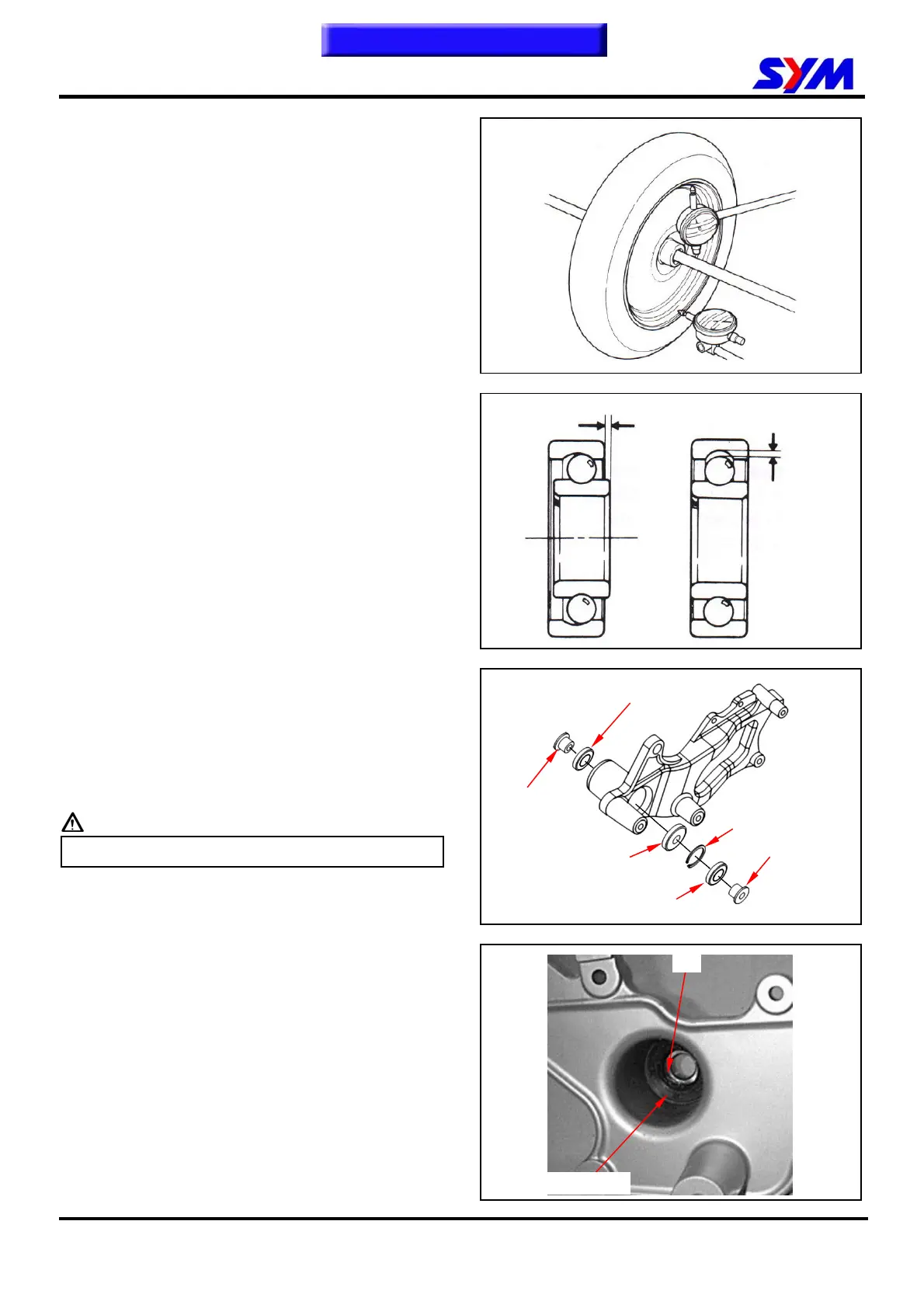 SYM