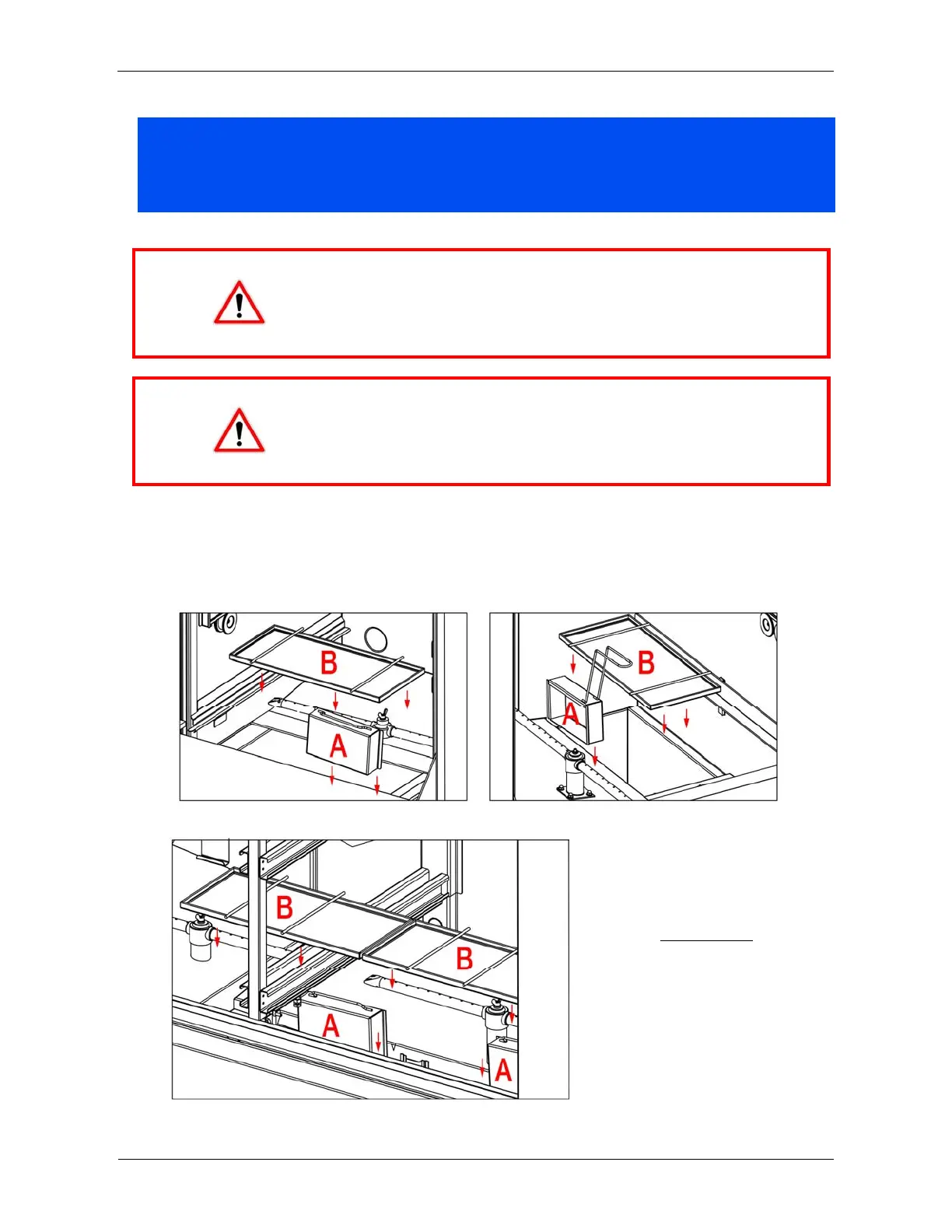 B

A

B

A

B

B

A

A