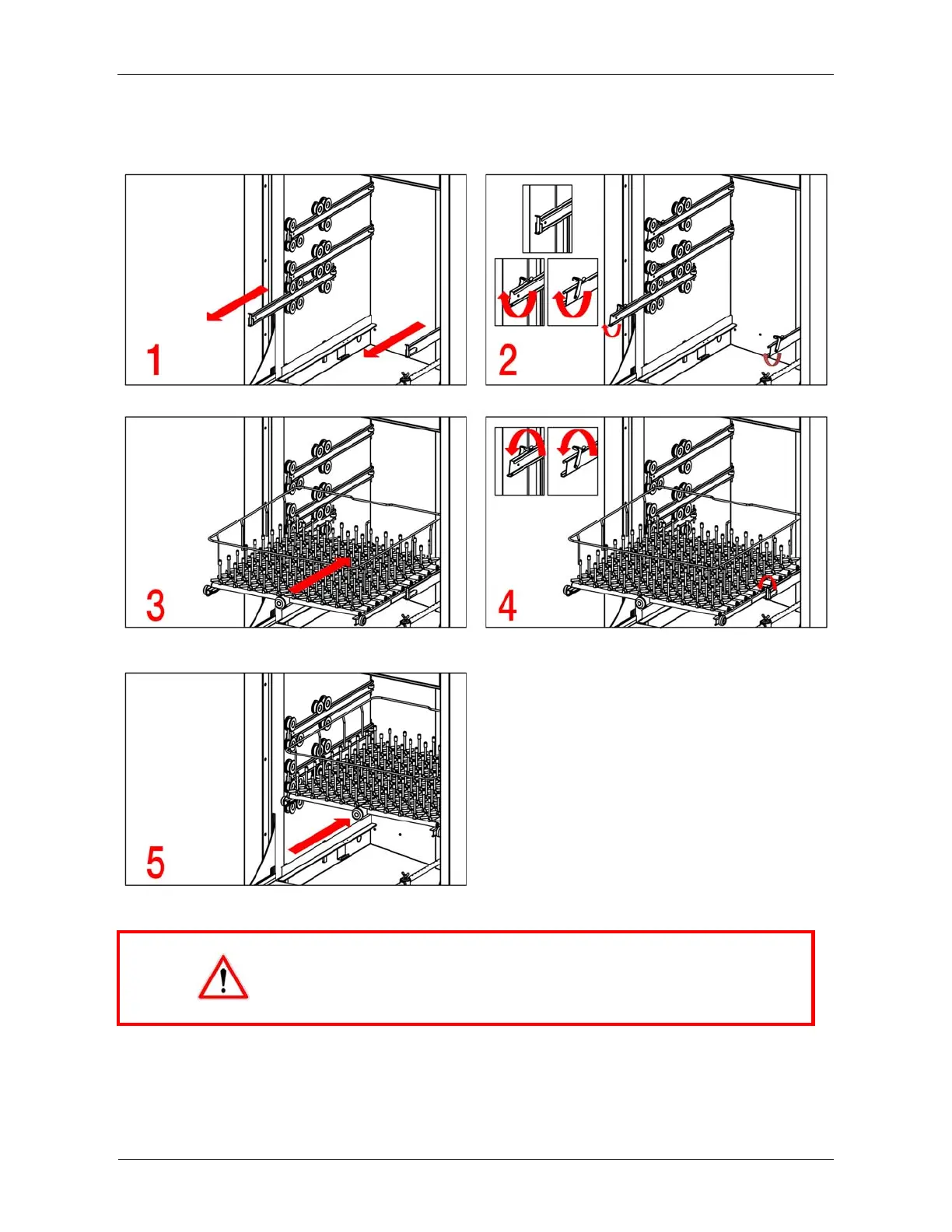 1

2

3

4

5