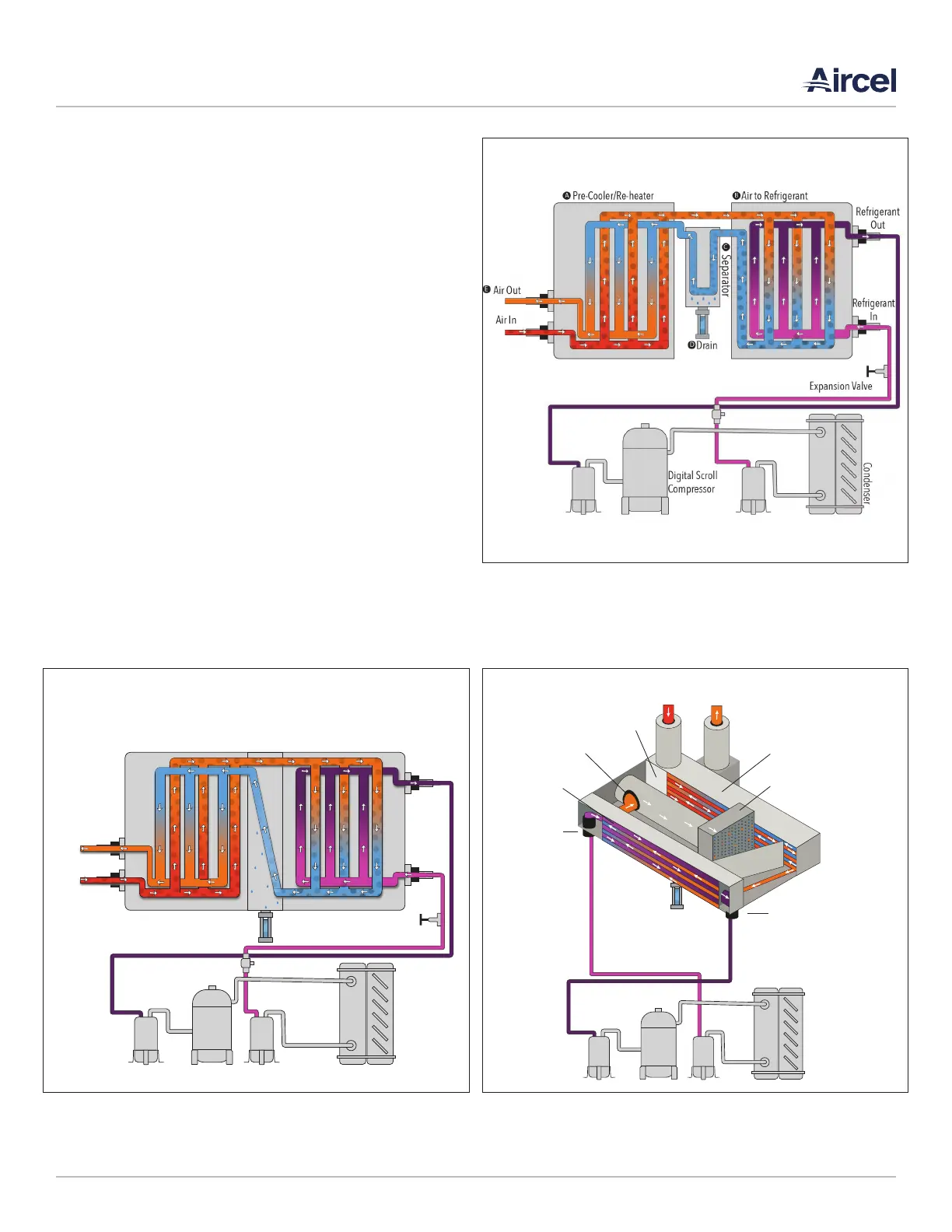 Aircel

A Pre-Cooler/Re-heater

B Air to Refrigerant

Refrigerant Out

C Separator

E Air Out

Air In

Refrigerant In

D Drain

Expansion Valve

Digital Scroll Compressor

Condenser