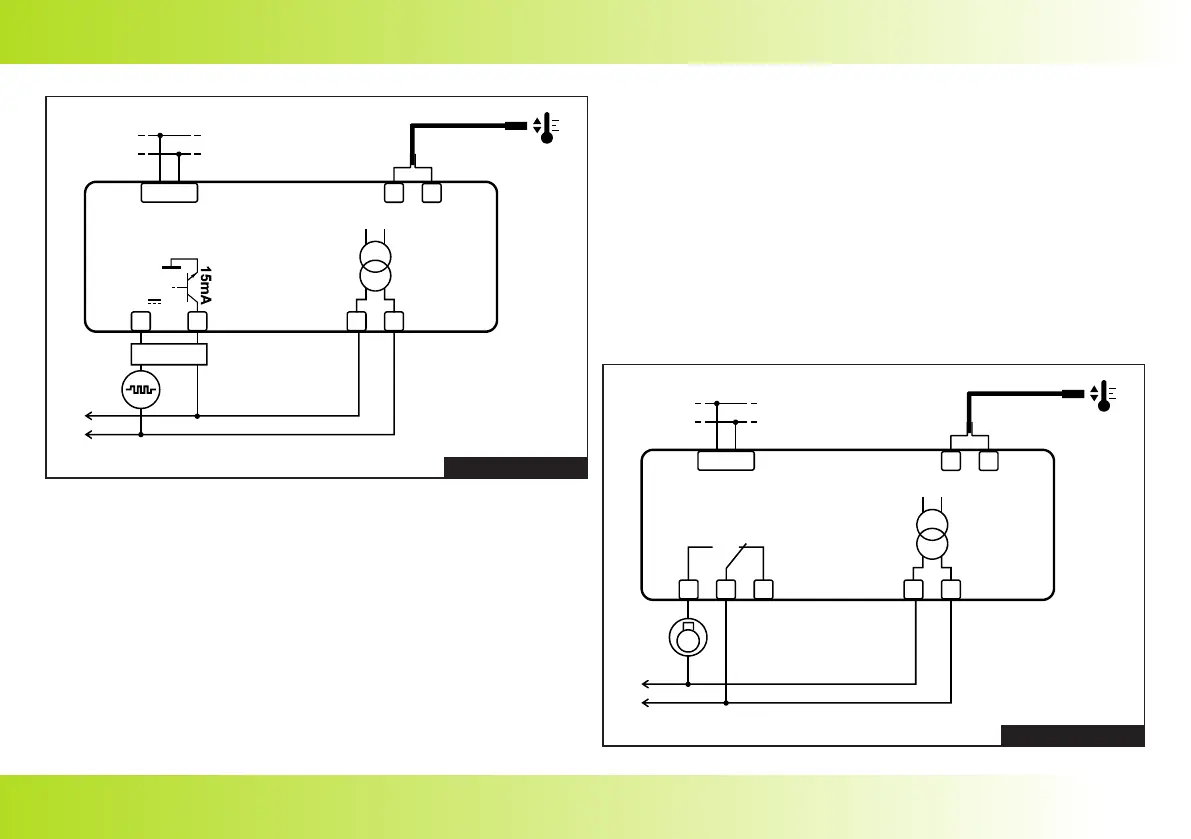 15mA