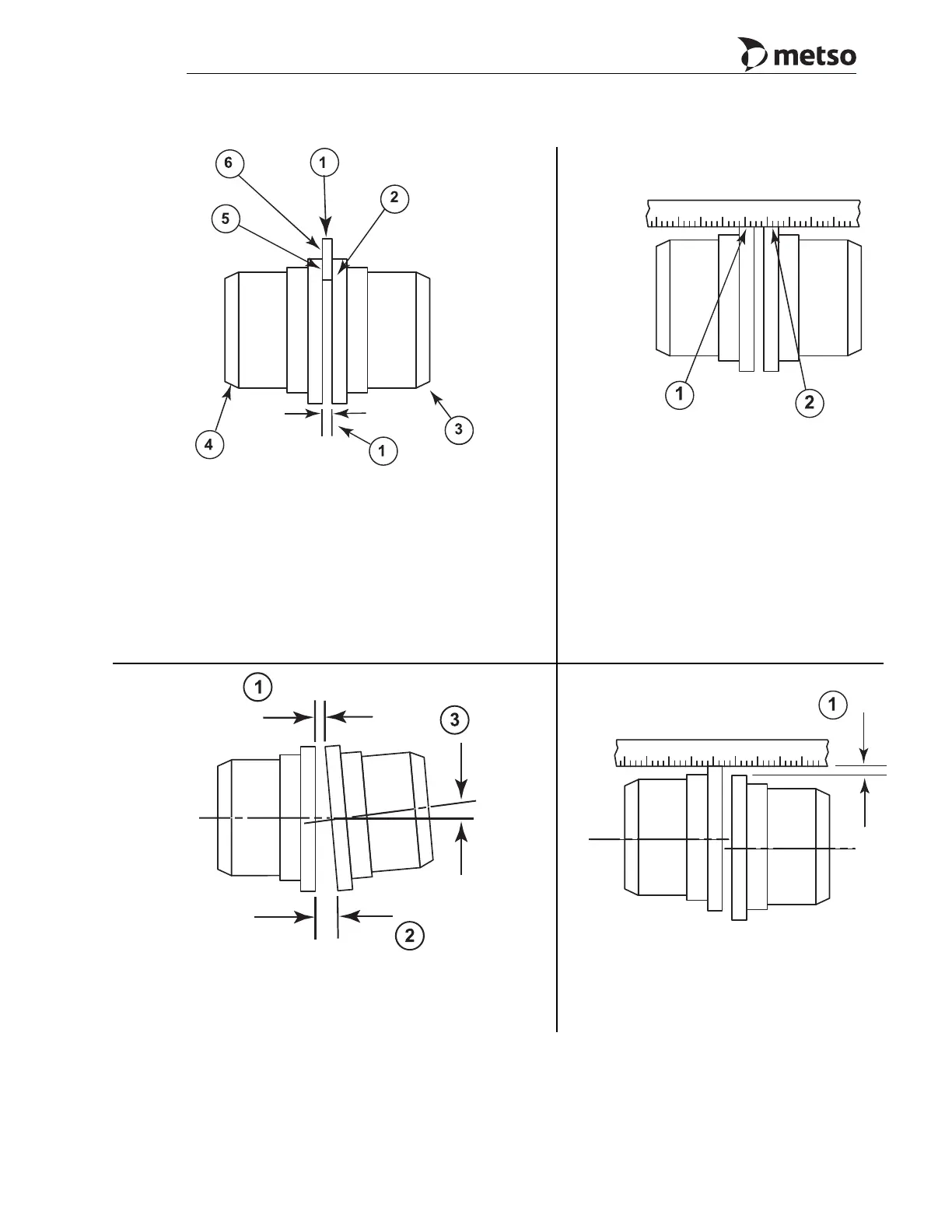 metso

6
1
2
5
4
3
1

1
2

1
3
2

1