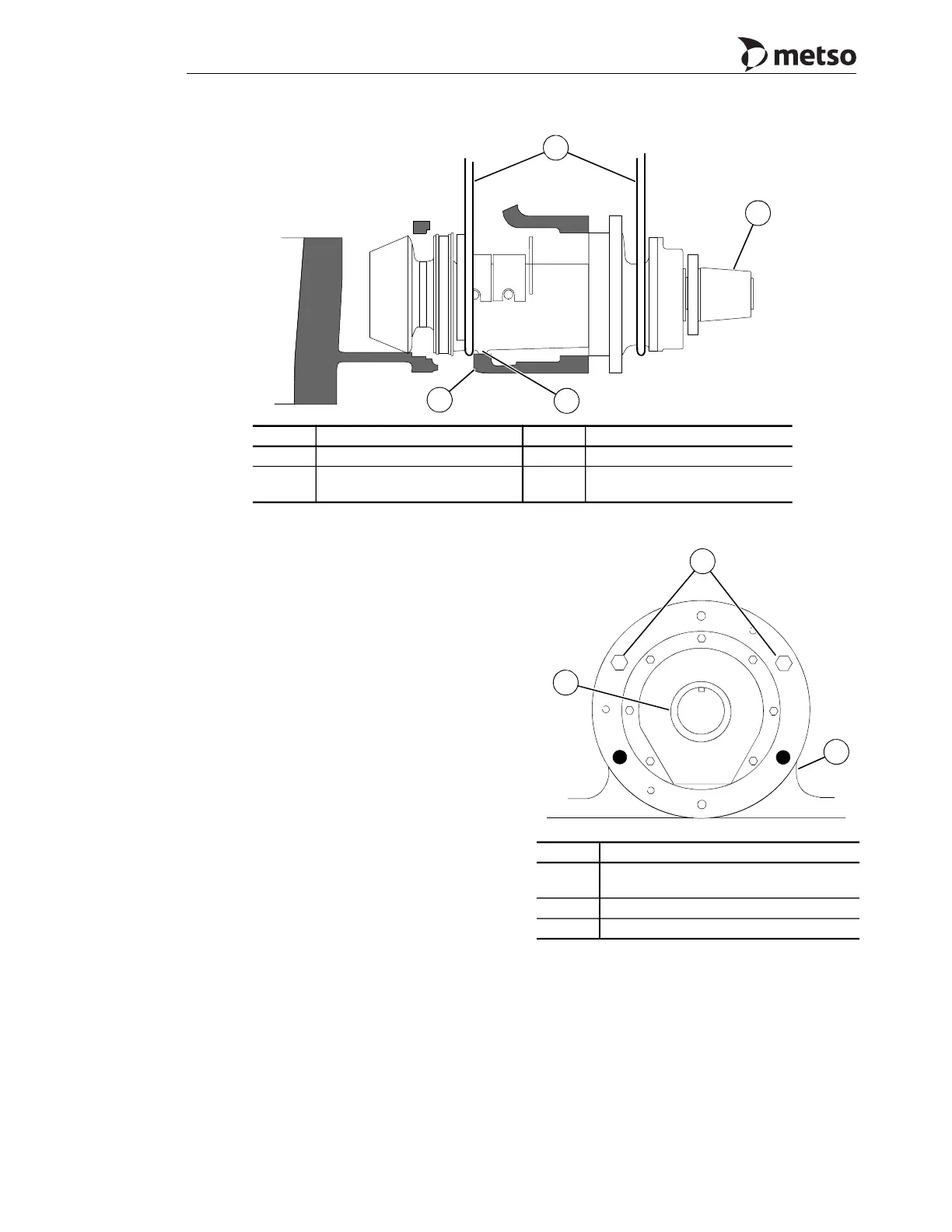 metso