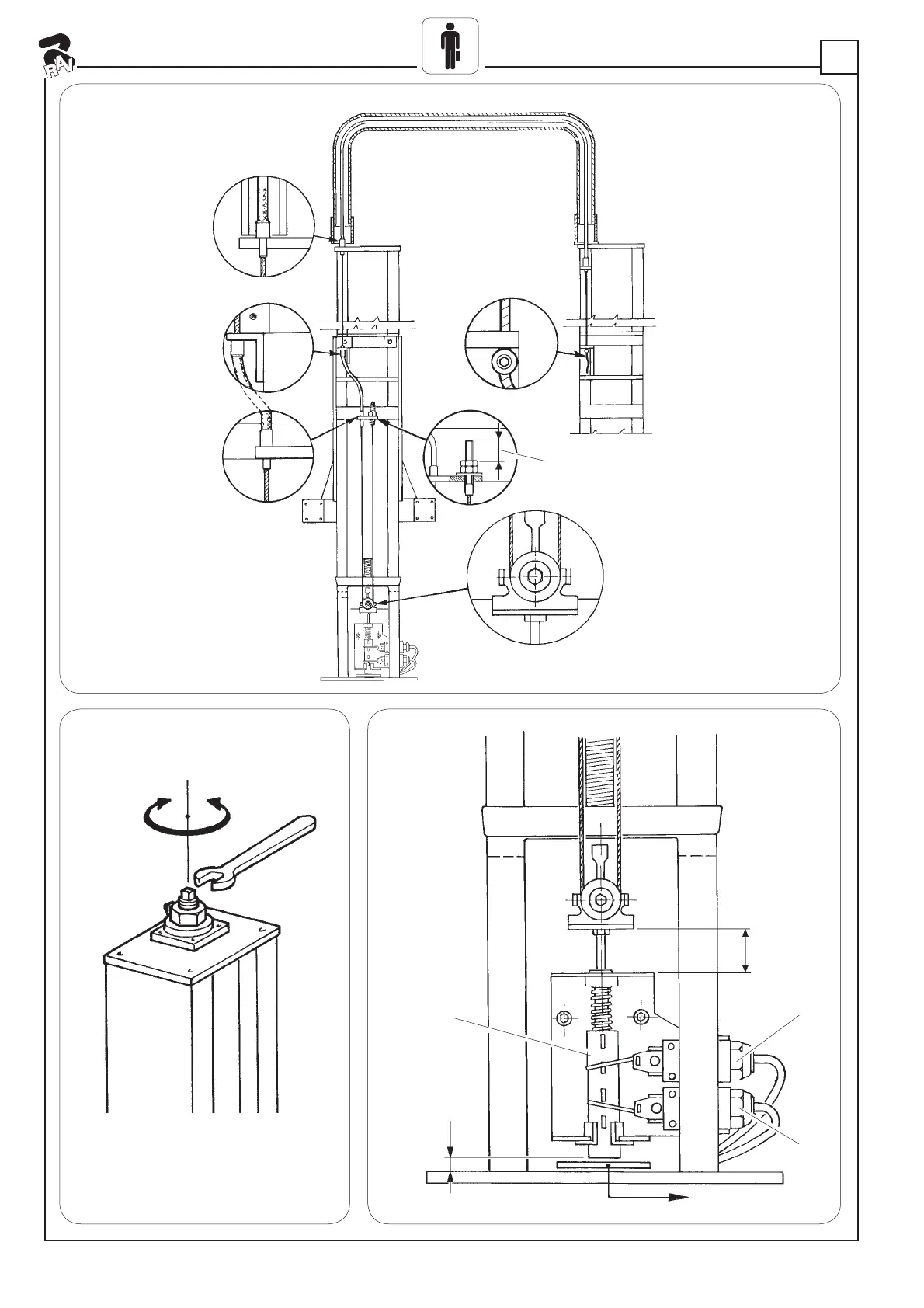 RAV