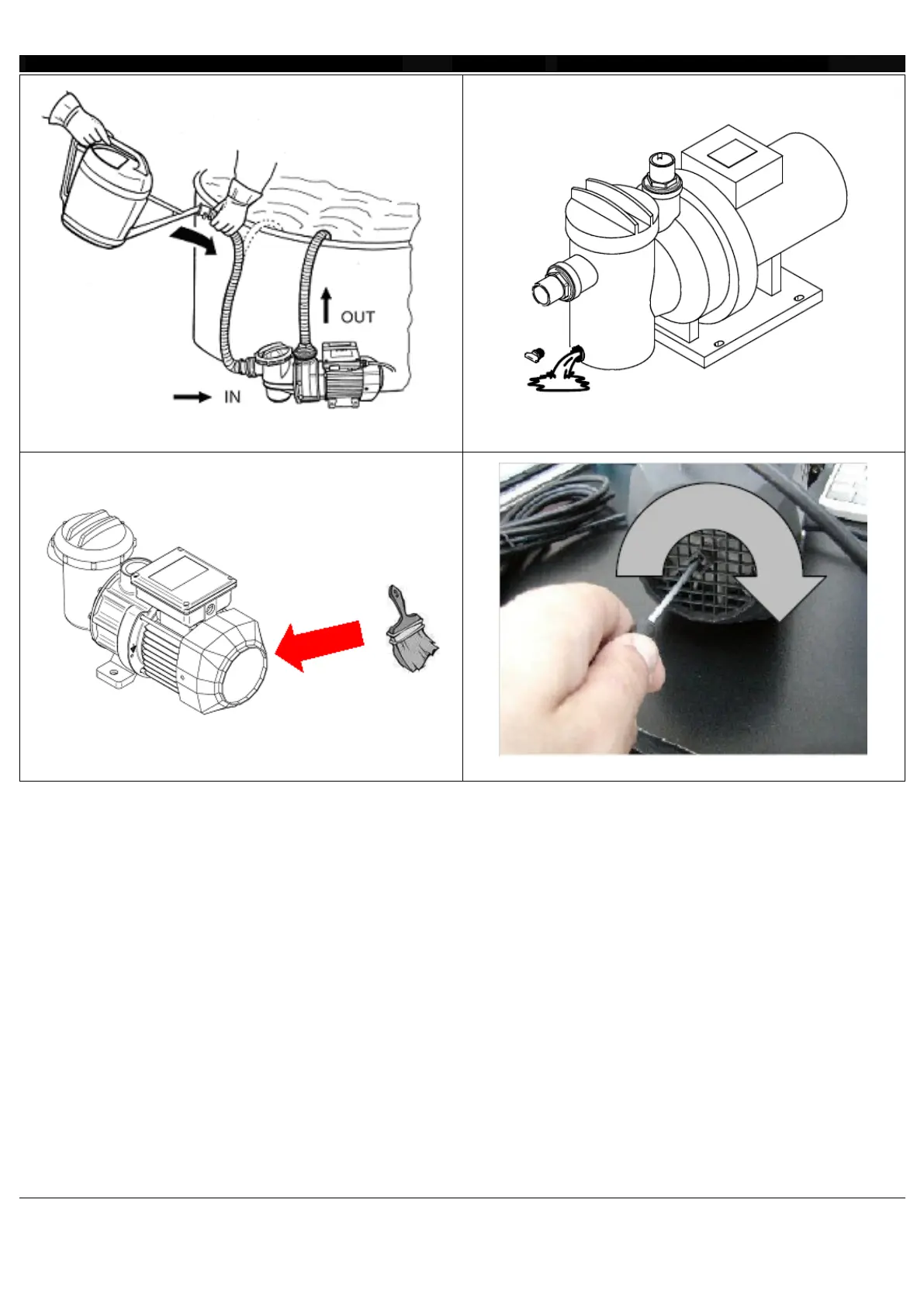 OUT

IN