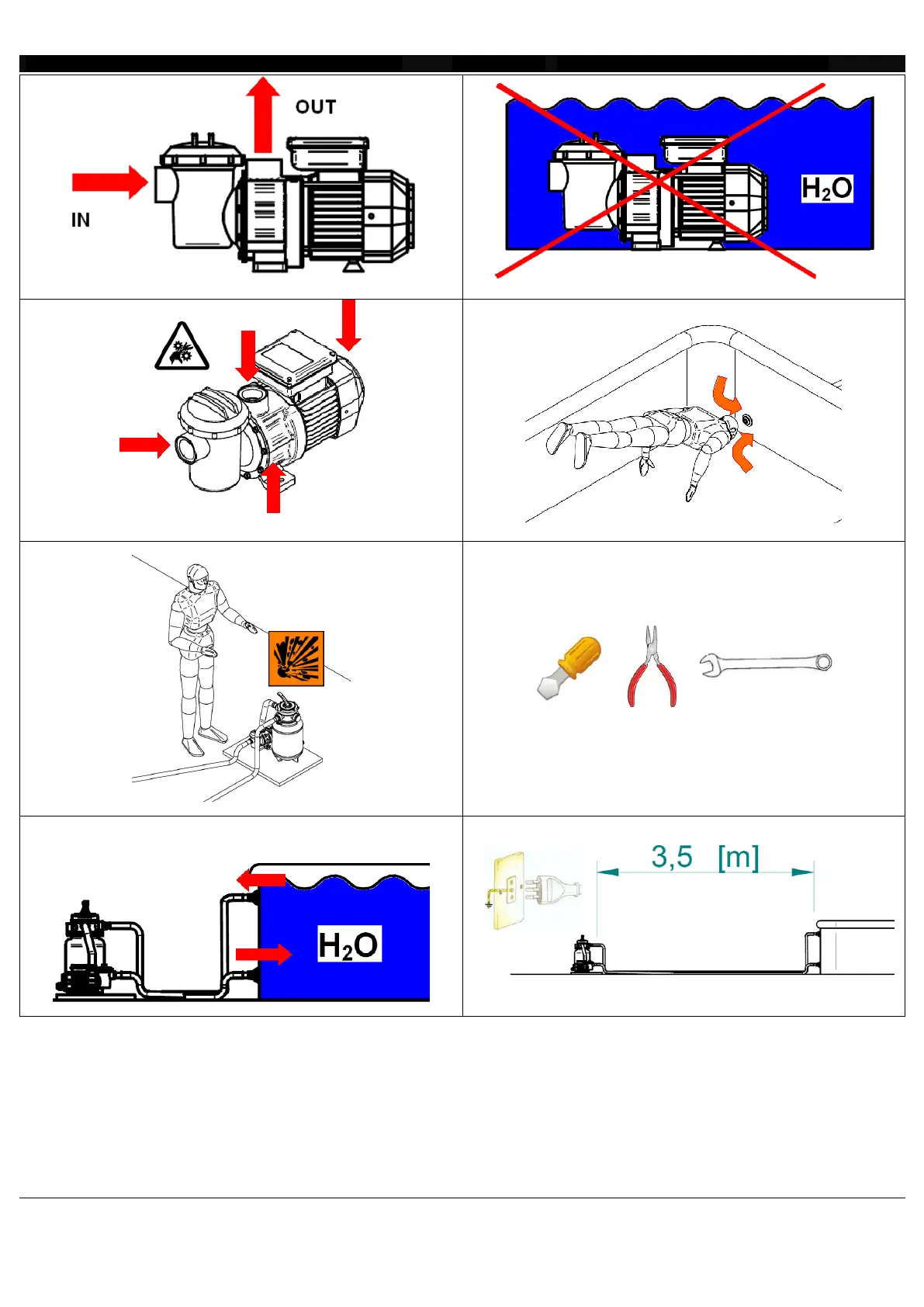 OUT

IN

$H_2O$

$H_2O$

3,5 [m]