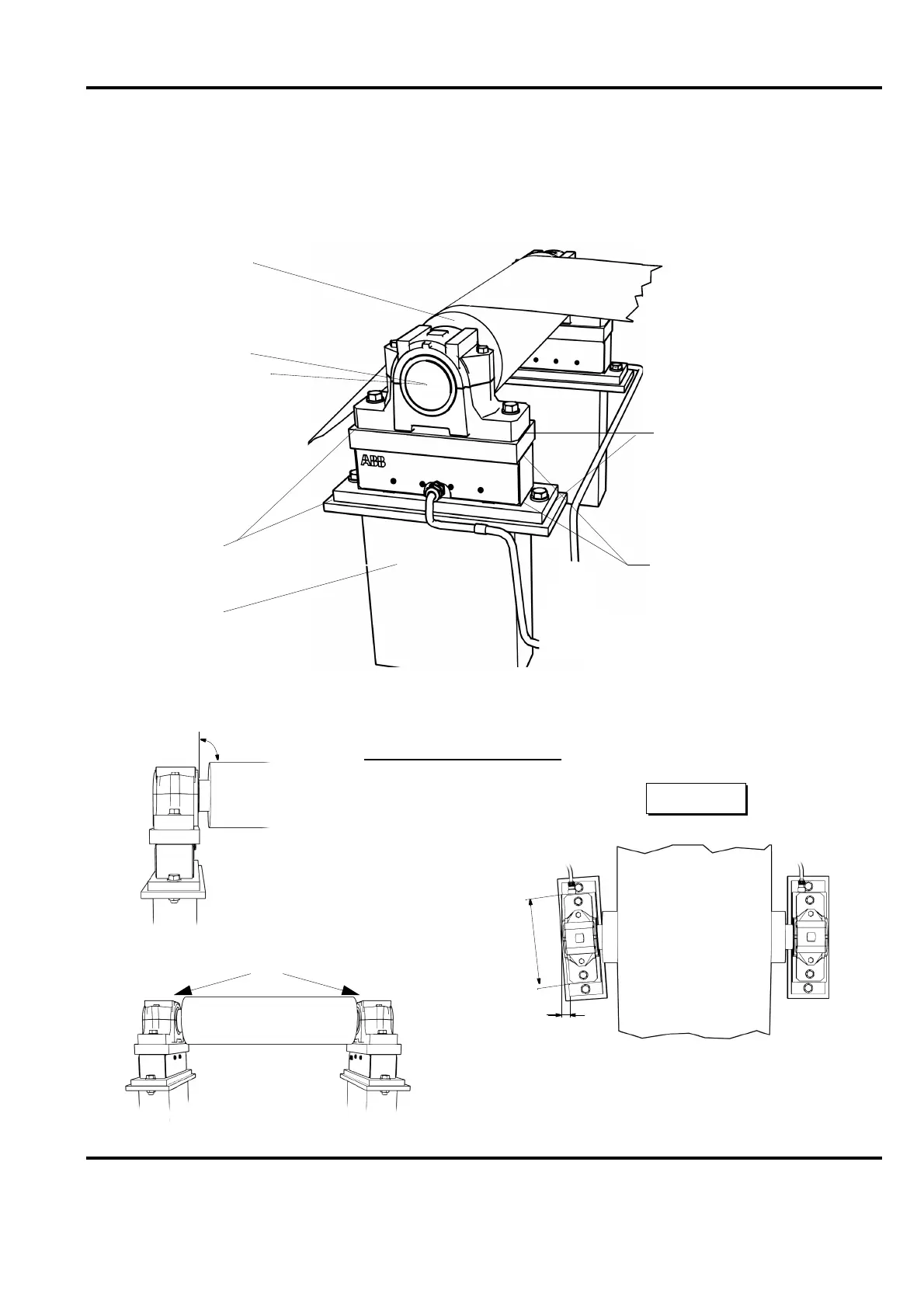 ABB