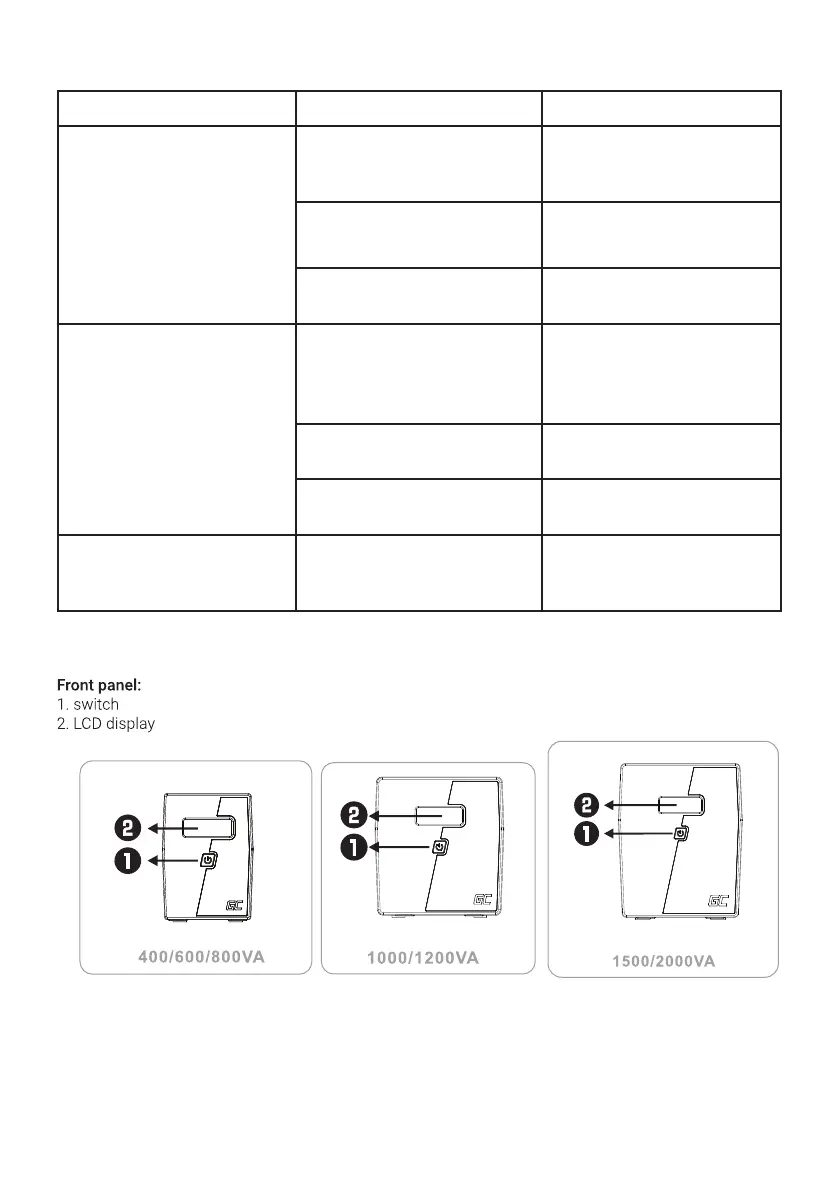 Front panel:
1. switch
2. LCD display

2
1
GC
400/600/800VA

2
1
GC
1000/1200VA

2
1
GC
1500/2000VA