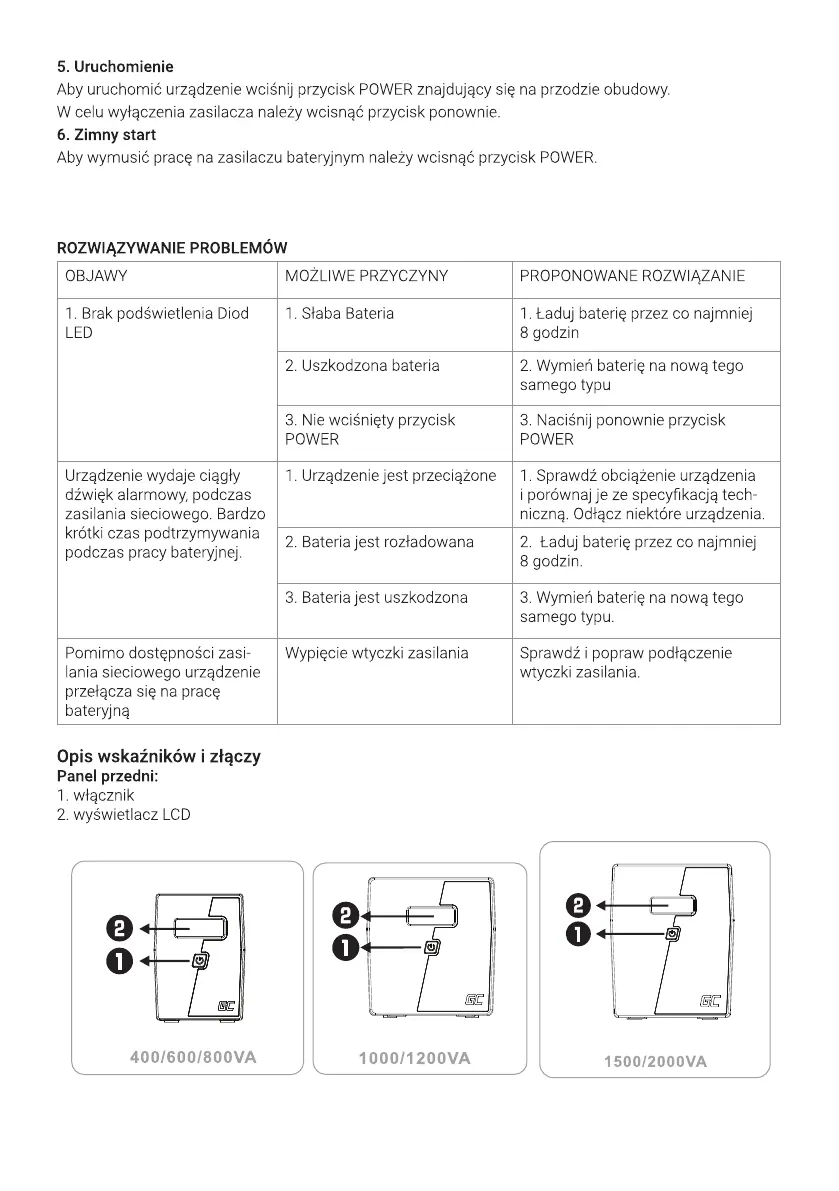 5. Uruchomienie
Aby uruchomić urządzenie wciśnij przycisk POWER znajdujący się na przodzie obudowy. W celu wyłączenia zasilacza należy wcisnąć przycisk ponownie.
6. Zimny start
Aby wymusić pracę na zasilaczu bateryjnym należy wcisnąć przycisk POWER.

ROZWIĄZYWANIE PROBLEMÓW

| OBJAWY | MOŻLIWE PRZYCZYNY | PROPONOWANE ROZWIĄZANIE |
|---|---|---|
| 1. Brak podświetlenia Diod LED | 1. Słaba Bateria | 1. Ładuj baterię przez co najmniej 8 godzin |
| | 2. Uszkodzona bateria | 2. Wymień baterię na nową tego samego typu |
| | 3. Nie wciśnięty przycisk POWER | 3. Naciśnij ponownie przycisk POWER |
| Urządzenie wydaje ciągły dźwięk alarmowy, podczas zasilania sieciowego. Bardzo krótki czas podtrzymywania podczas pracy bateryjnej. | 1. Urządzenie jest przeciążone | 1. Sprawdź obciążenie urządzenia i porównaj je ze specyfikacją techniczną. Odłącz niektóre urządzenia. |
| | 2. Bateria jest rozładowana | 2. Ładuj baterię przez co najmniej 8 godzin. |
| | 3. Bateria jest uszkodzona | 3. Wymień baterię na nową tego samego typu. |
| Pomimo dostępności zasilania sieciowego urządzenie przełącza się na pracę bateryjną | Wypięcie wtyczki zasilania | Sprawdź i popraw podłączenie wtyczki zasilania. |

Opis wskaźników i złączy
Panel przedni:
1. włącznik
2. wyświetlacz LCD

2
1
GC
400/600/800VA

2
1
GC
1000/1200VA

2
1
GC
1500/2000VA