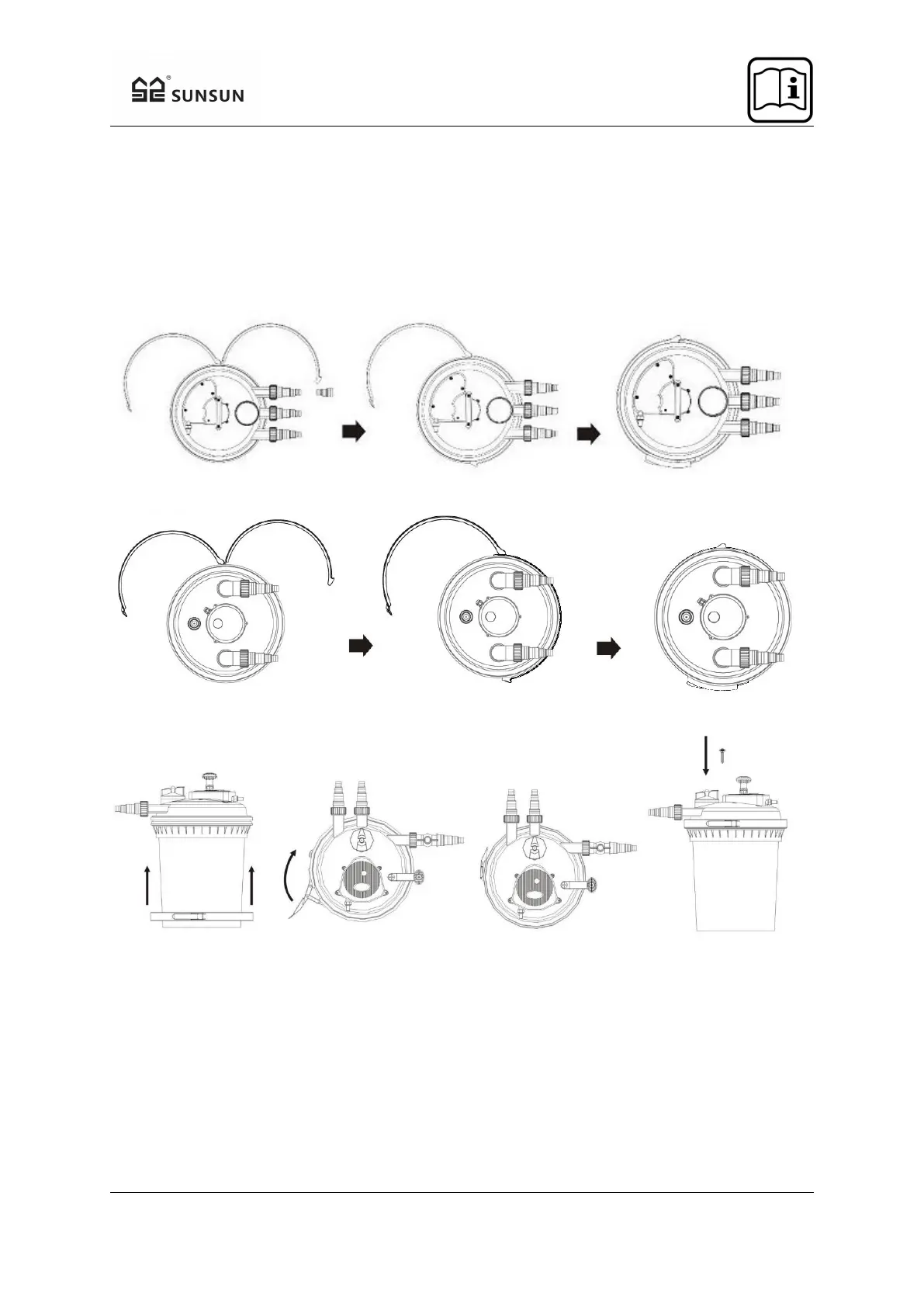 SUNSUN