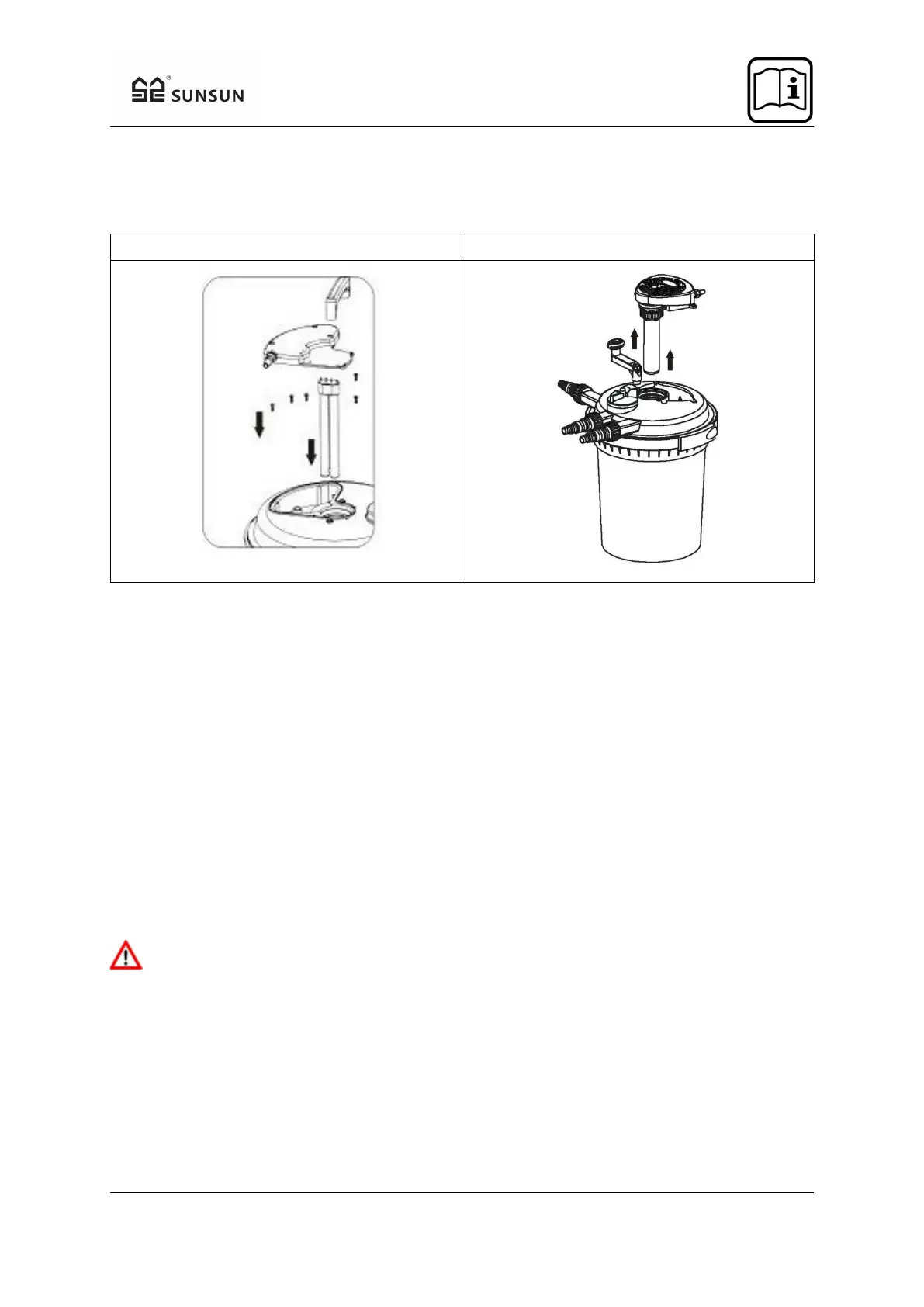 SUNSUN