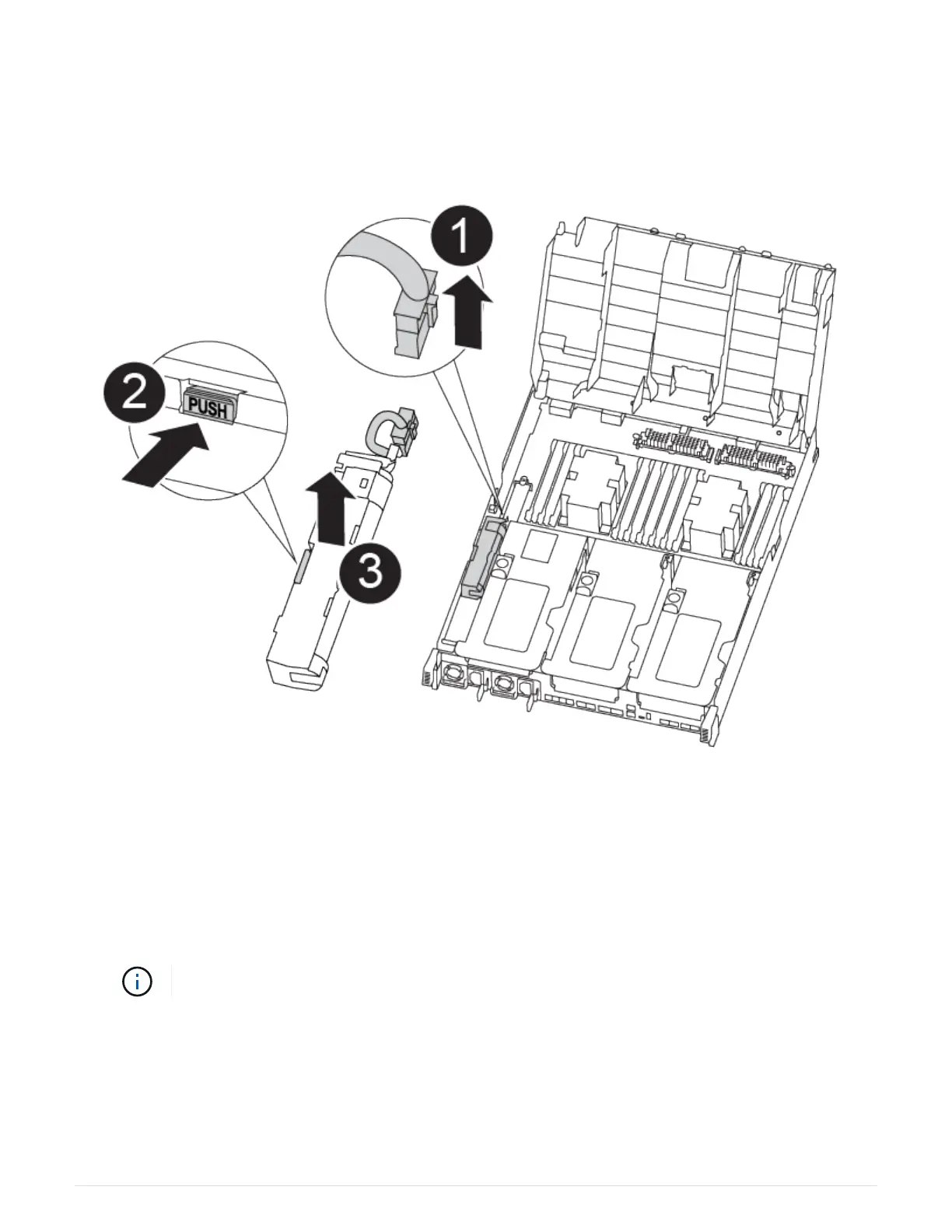 1

2

PUSH

3