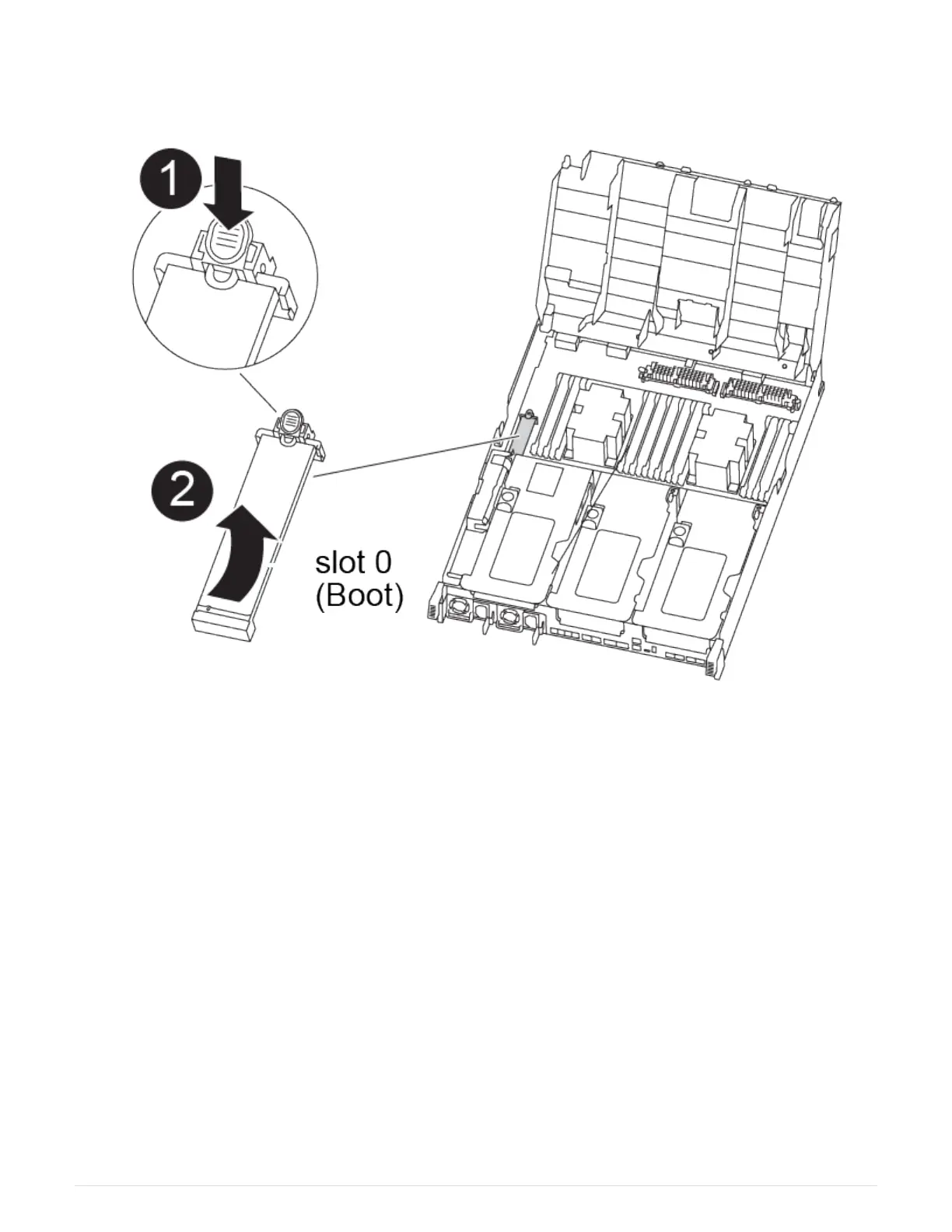 1

2

slot 0
(Boot)