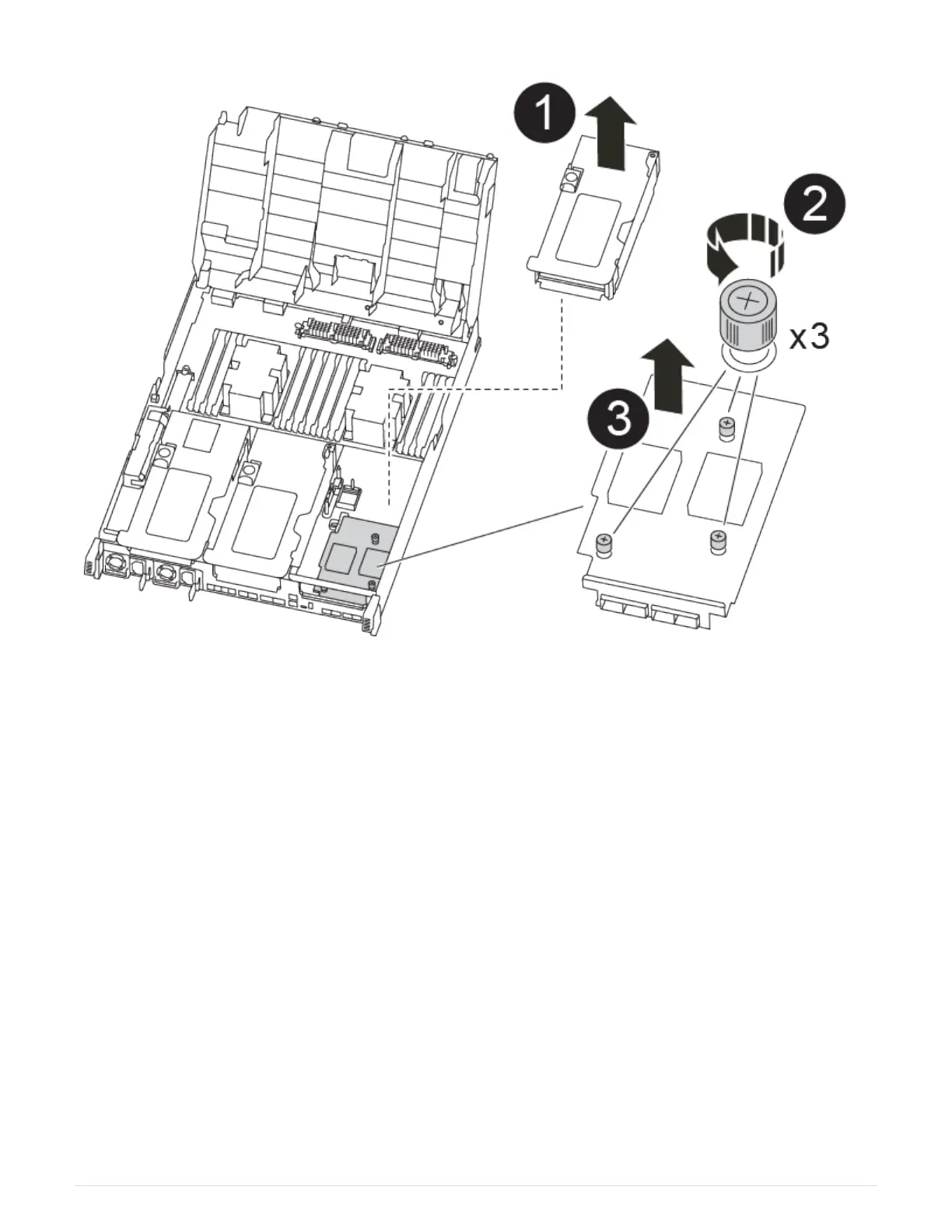 1
2
x3
3