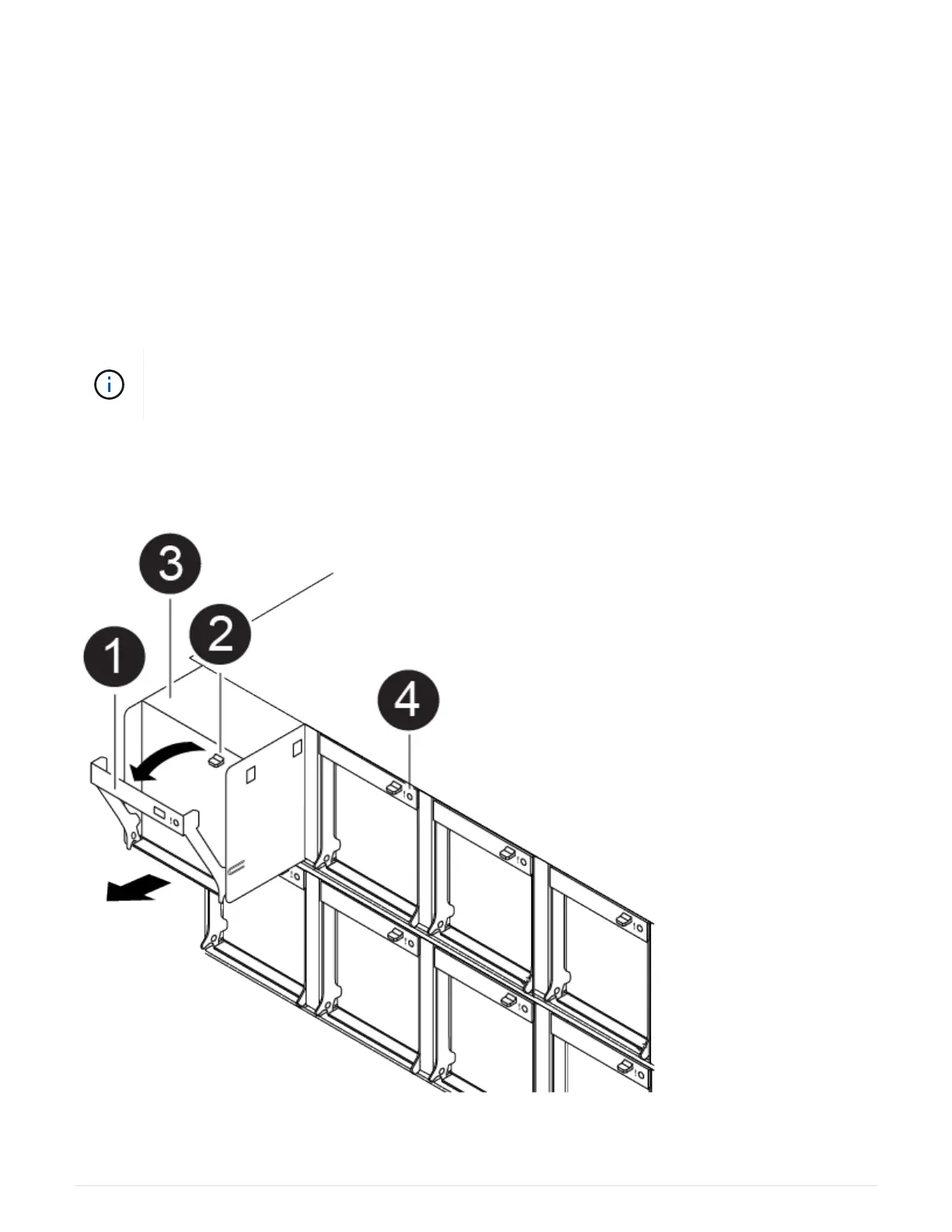 3

2

1

4