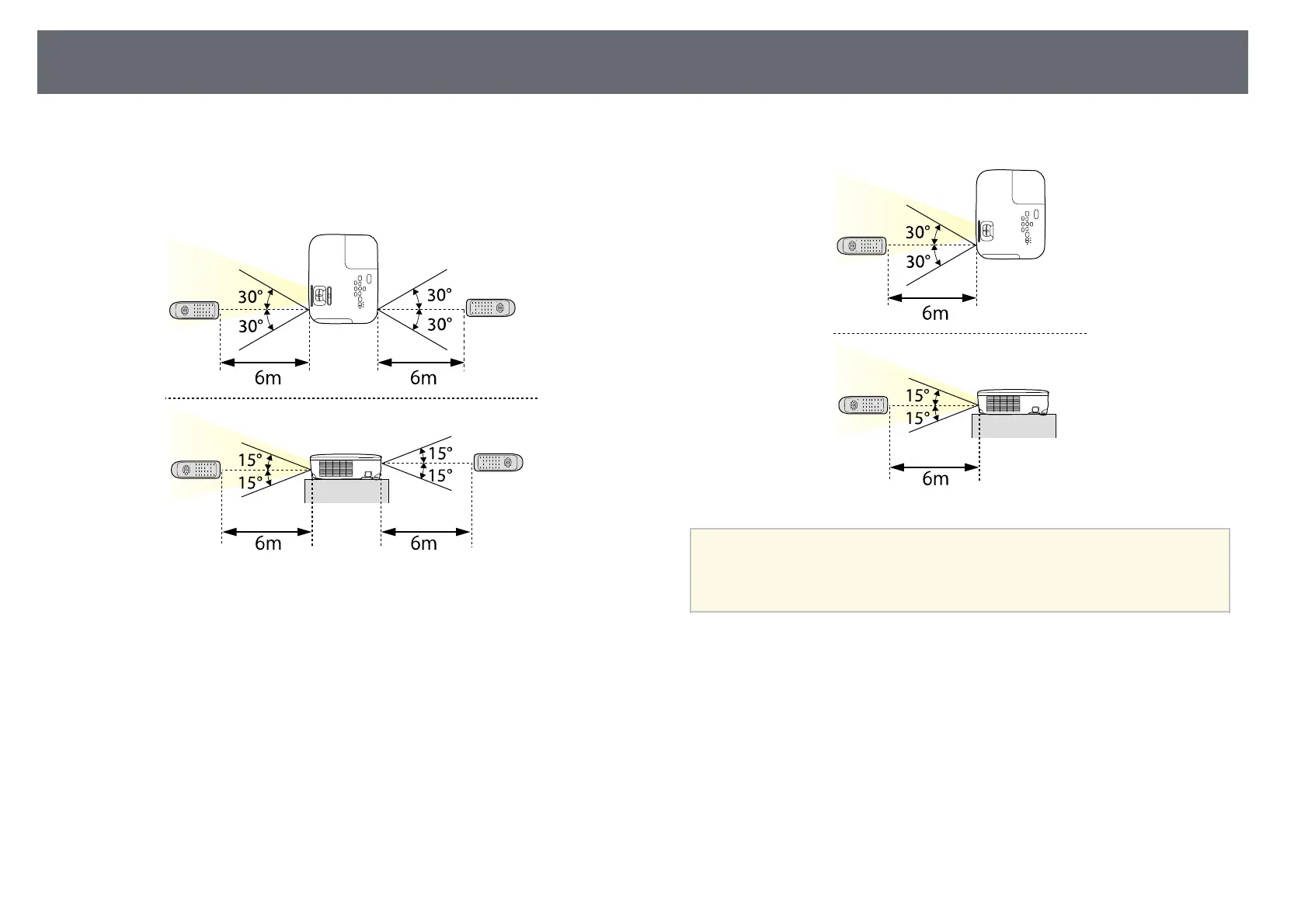 30°
30°
30°
30°
6m
6m
15°
15°
15°
15°
6m
6m

30°
30°
6m
15°
15°
6m