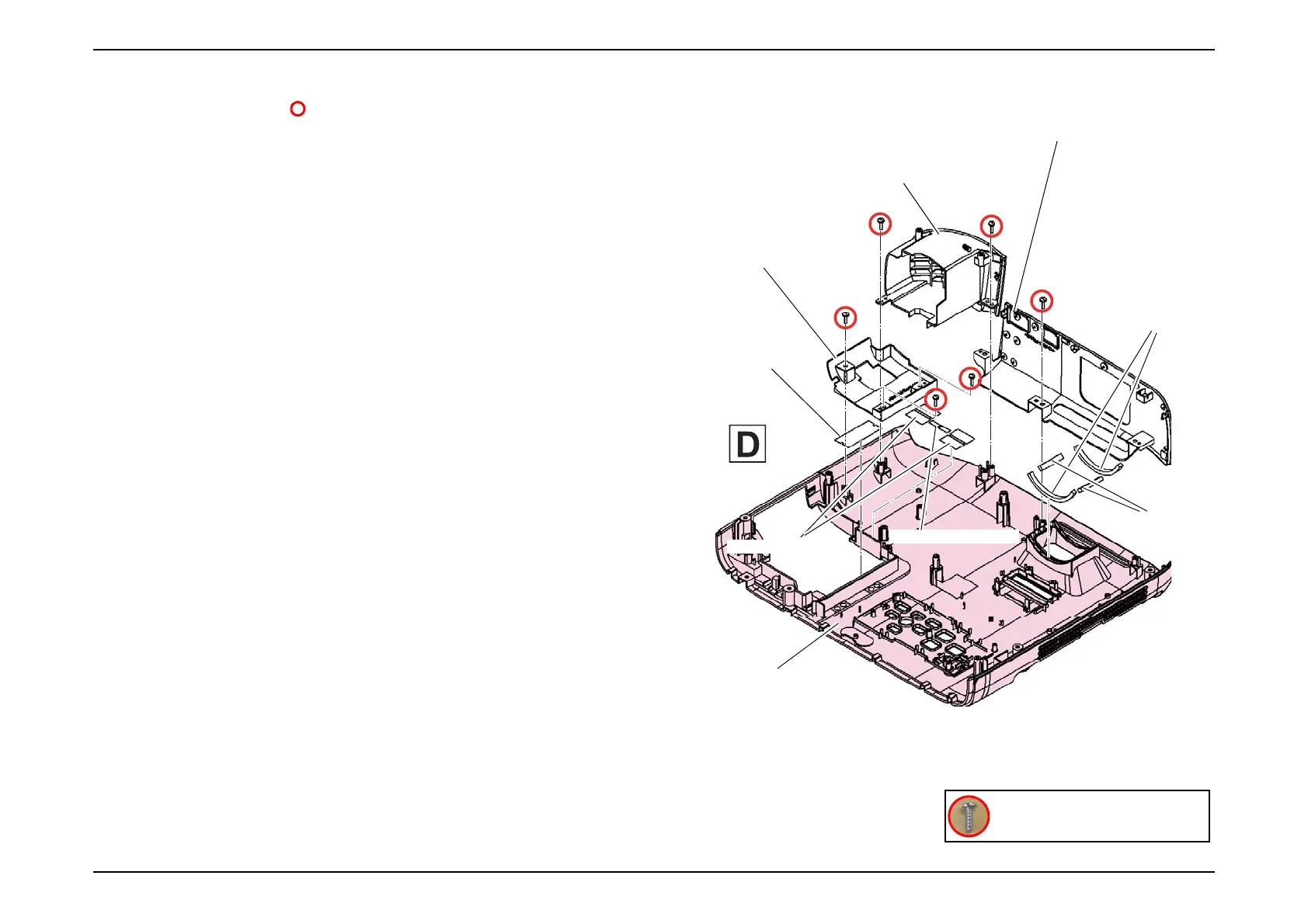 D