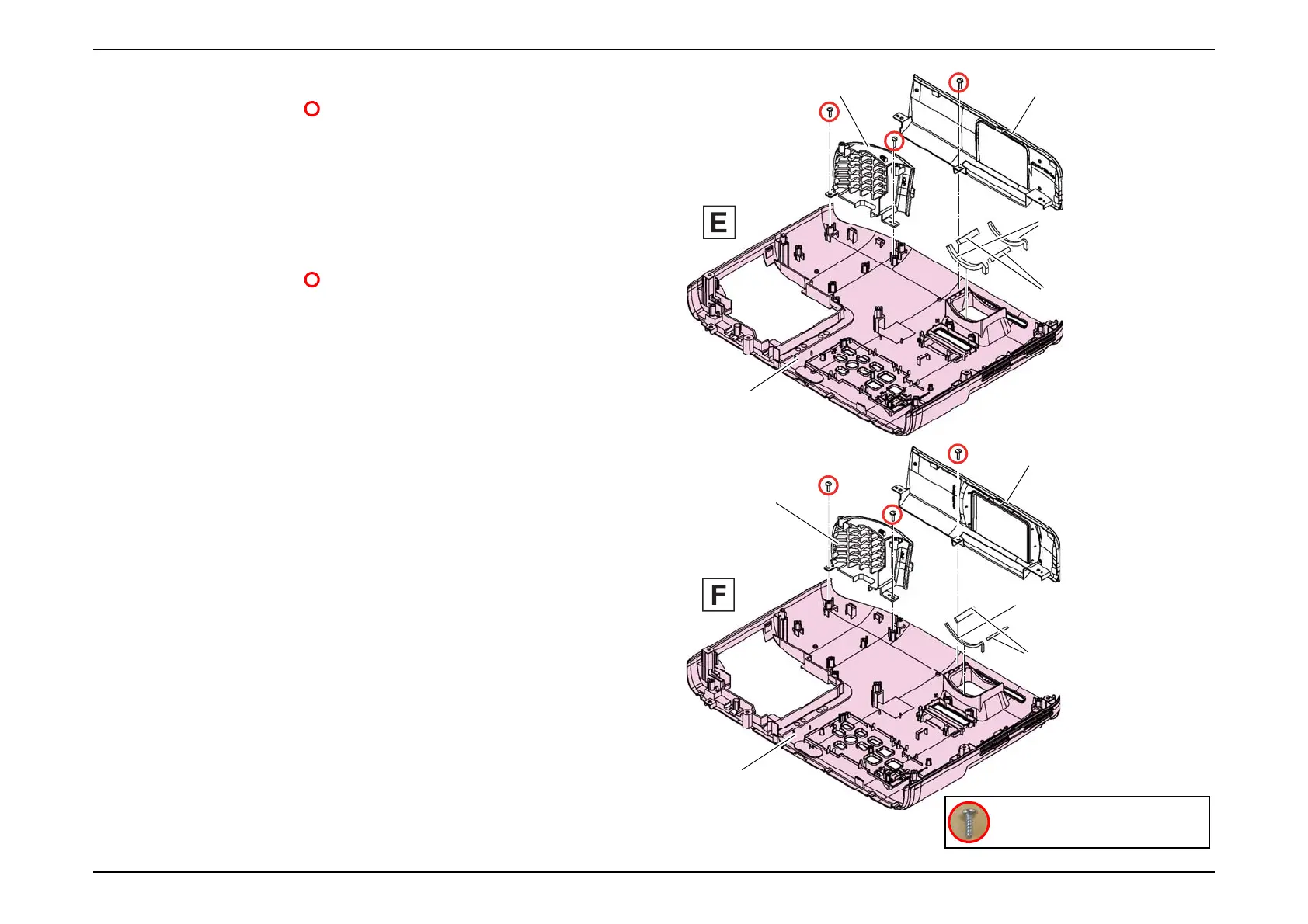 E

F