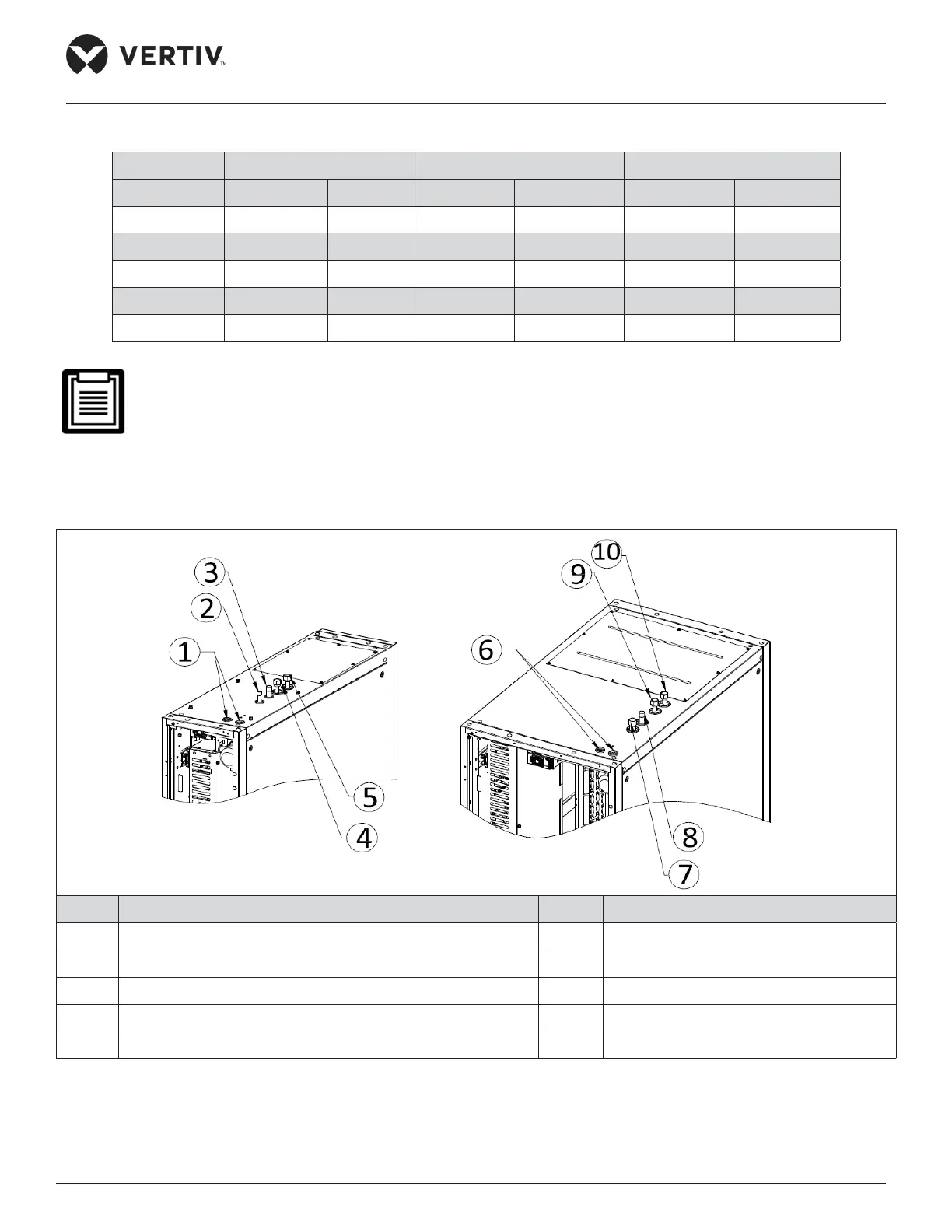 VERTIV™

3
2
1
5
4
10
9
6
8
7