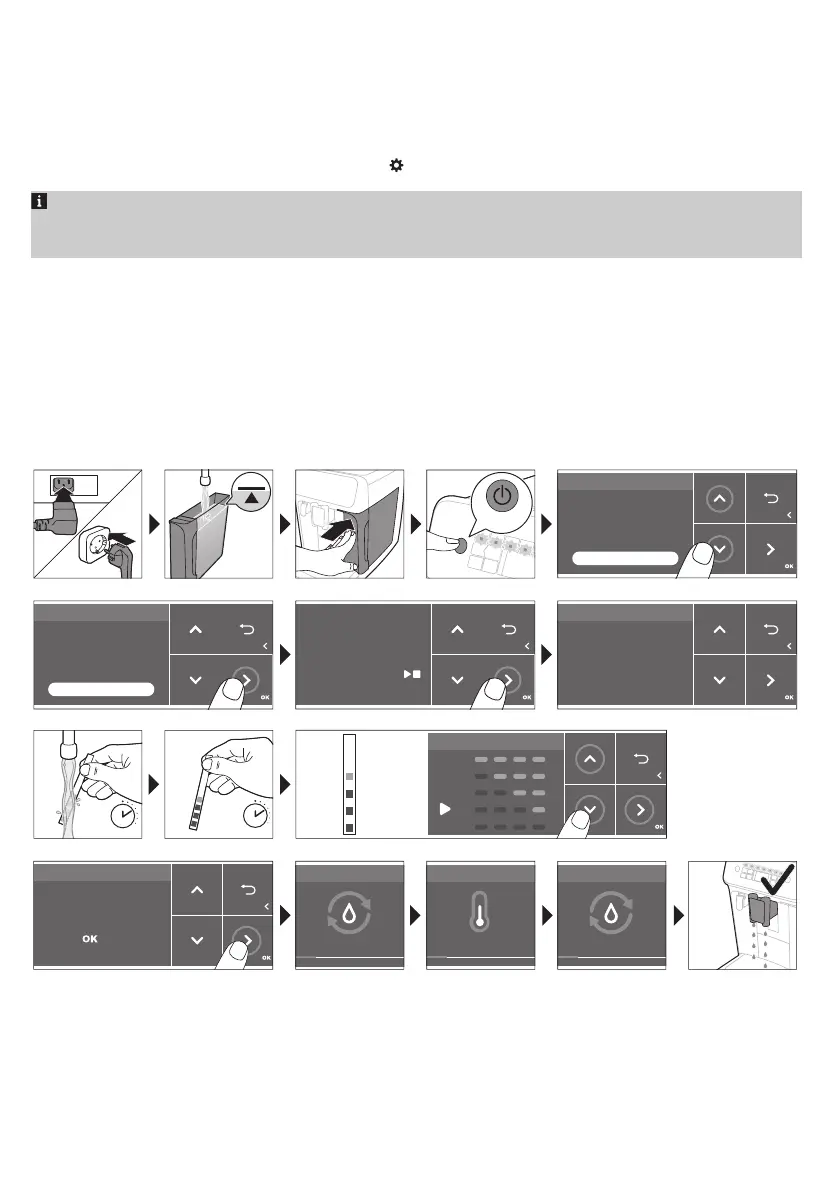 OK

OK

OK

OK

OK

OK

OK