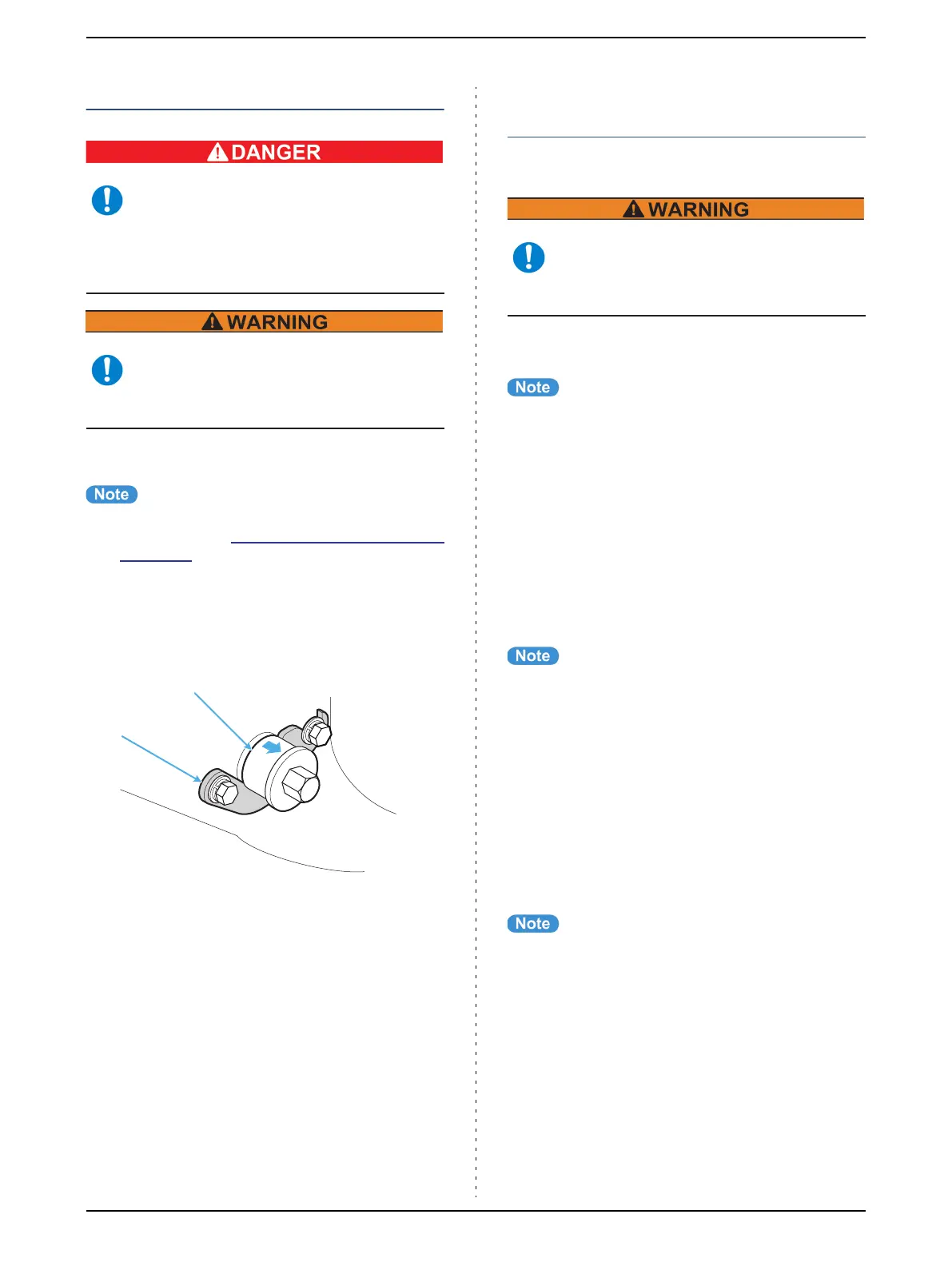 DANGER

WARNING

Note

WARNING

Note

Note

Note