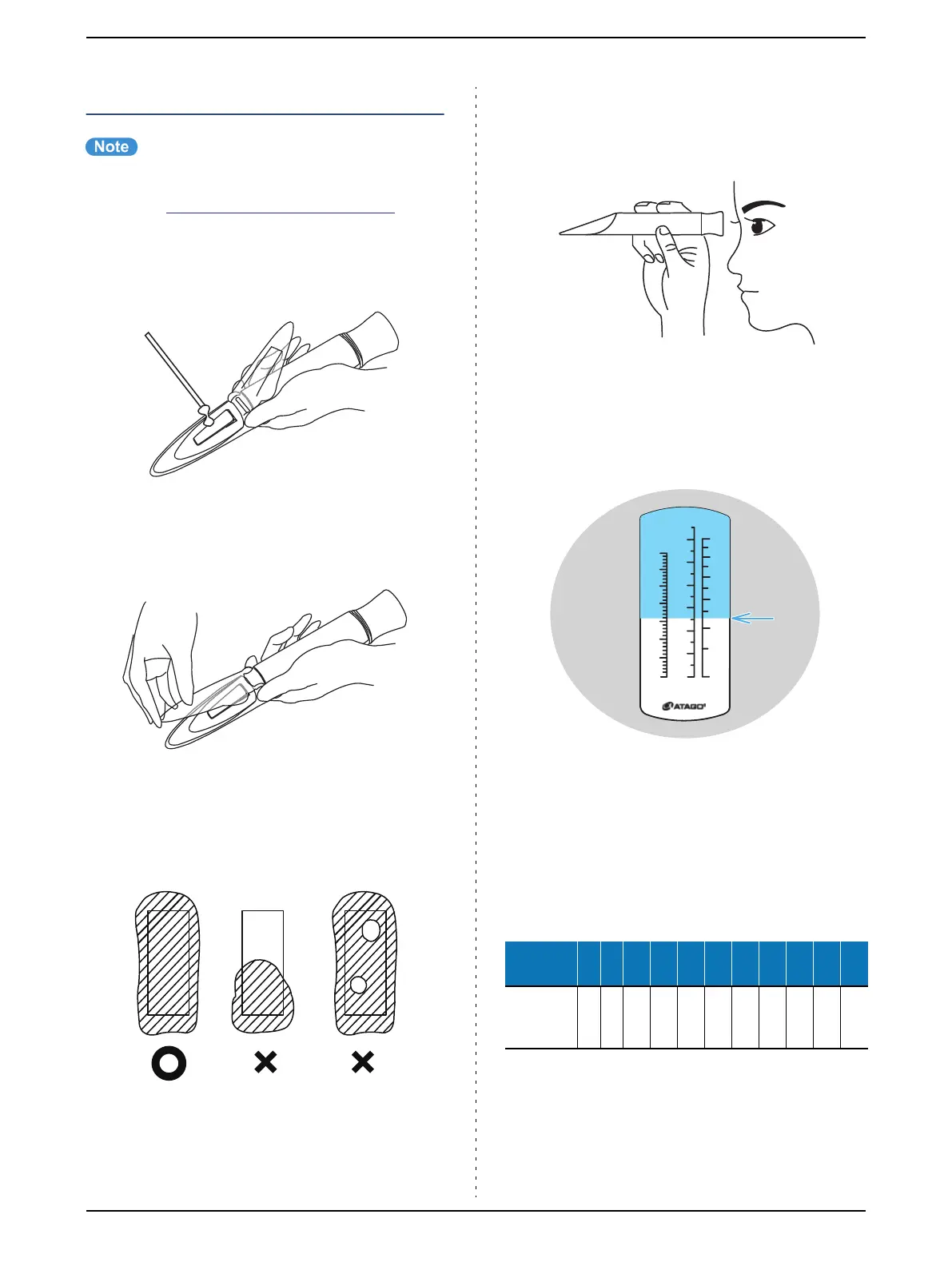 Note

ATAGO