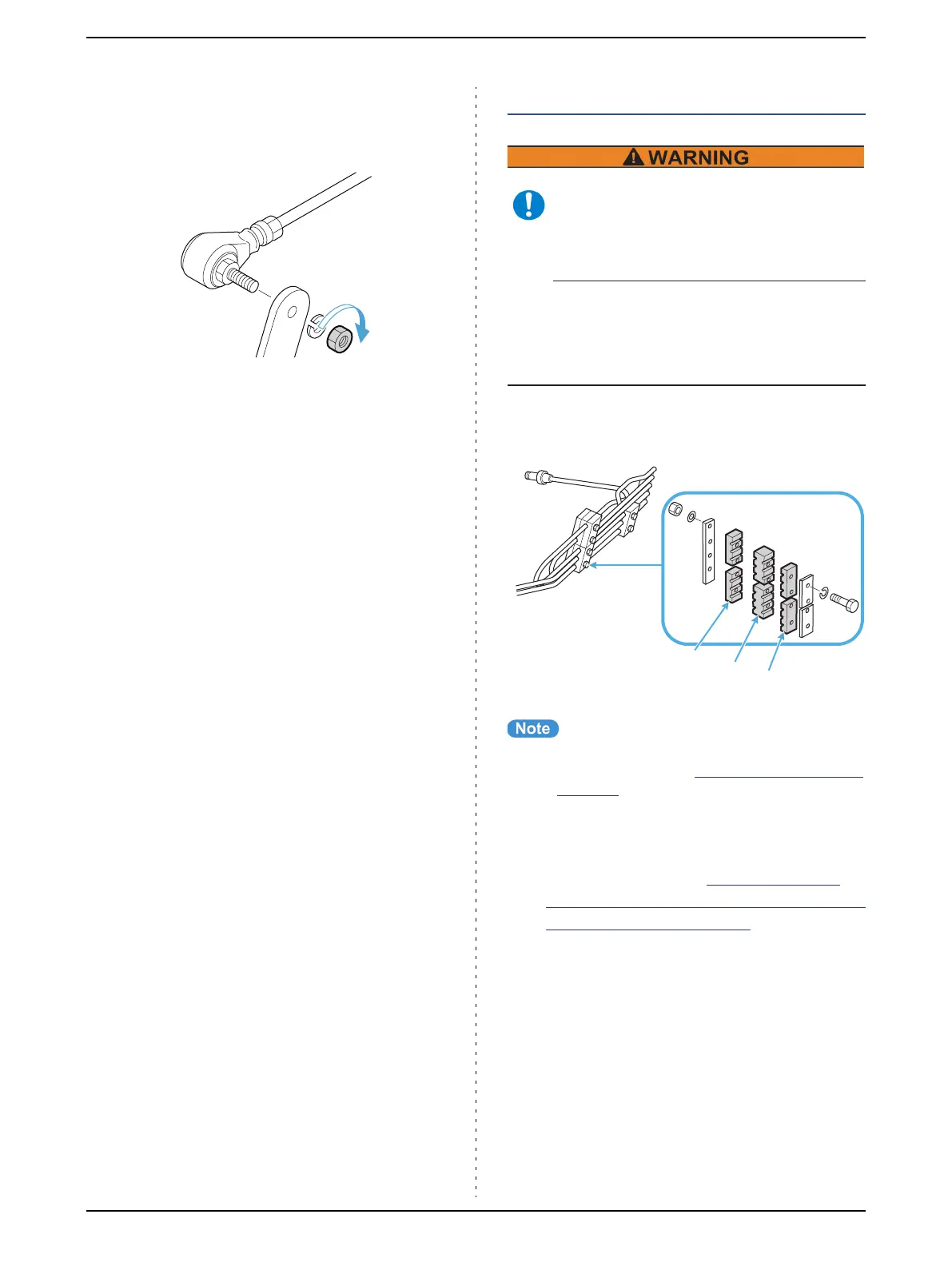 WARNING

Note