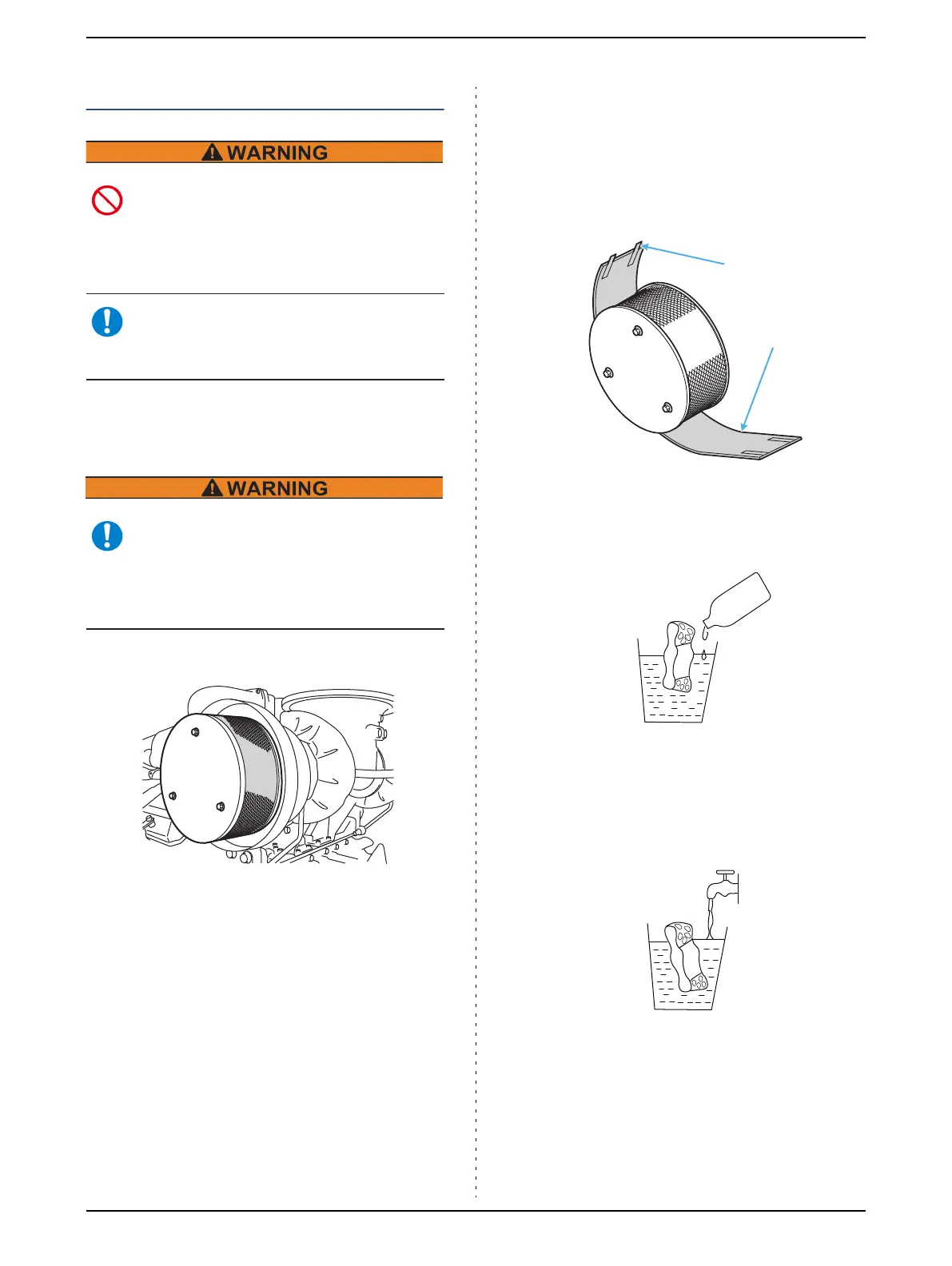 WARNING

WARNING