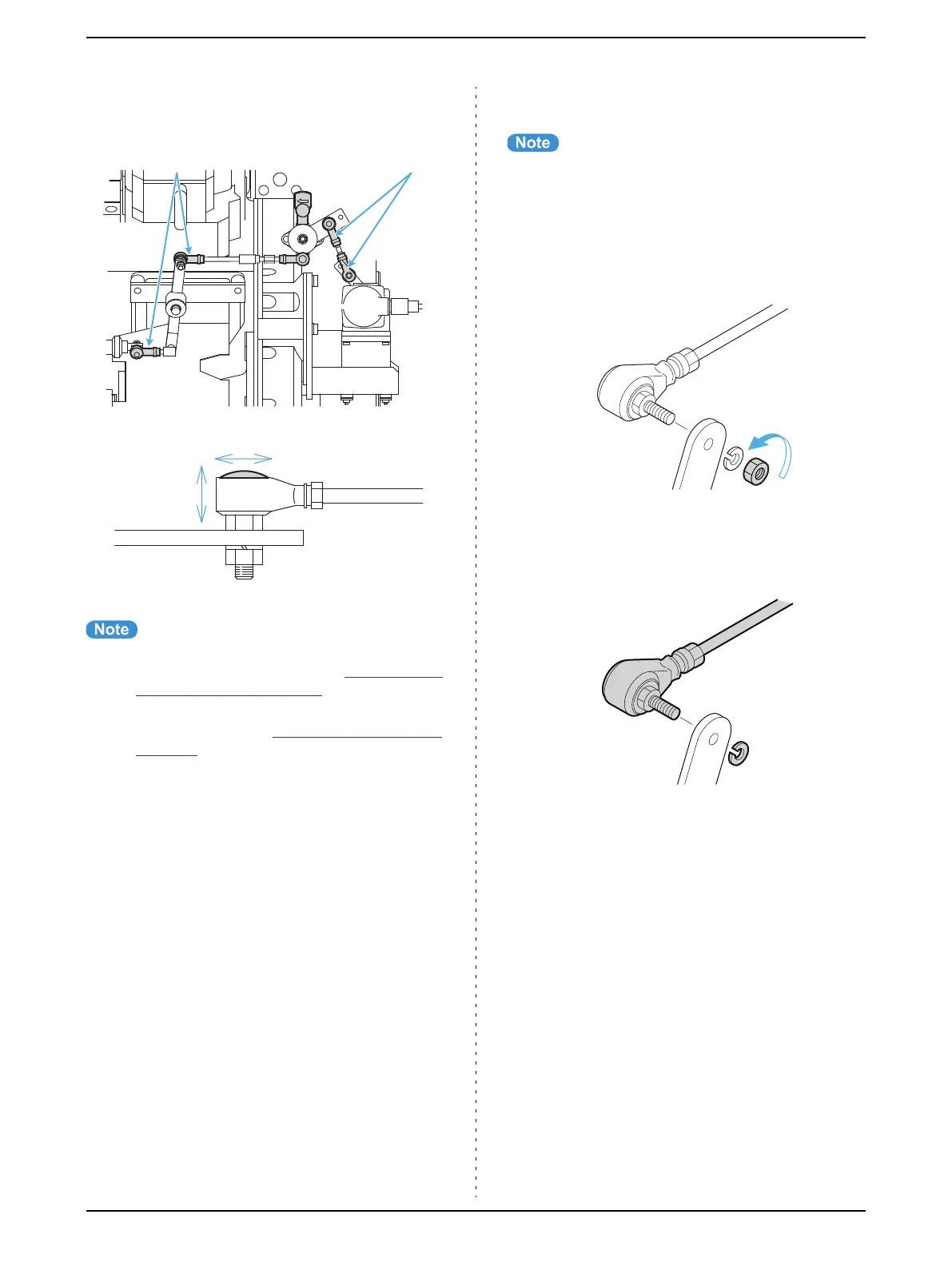 Note

Note