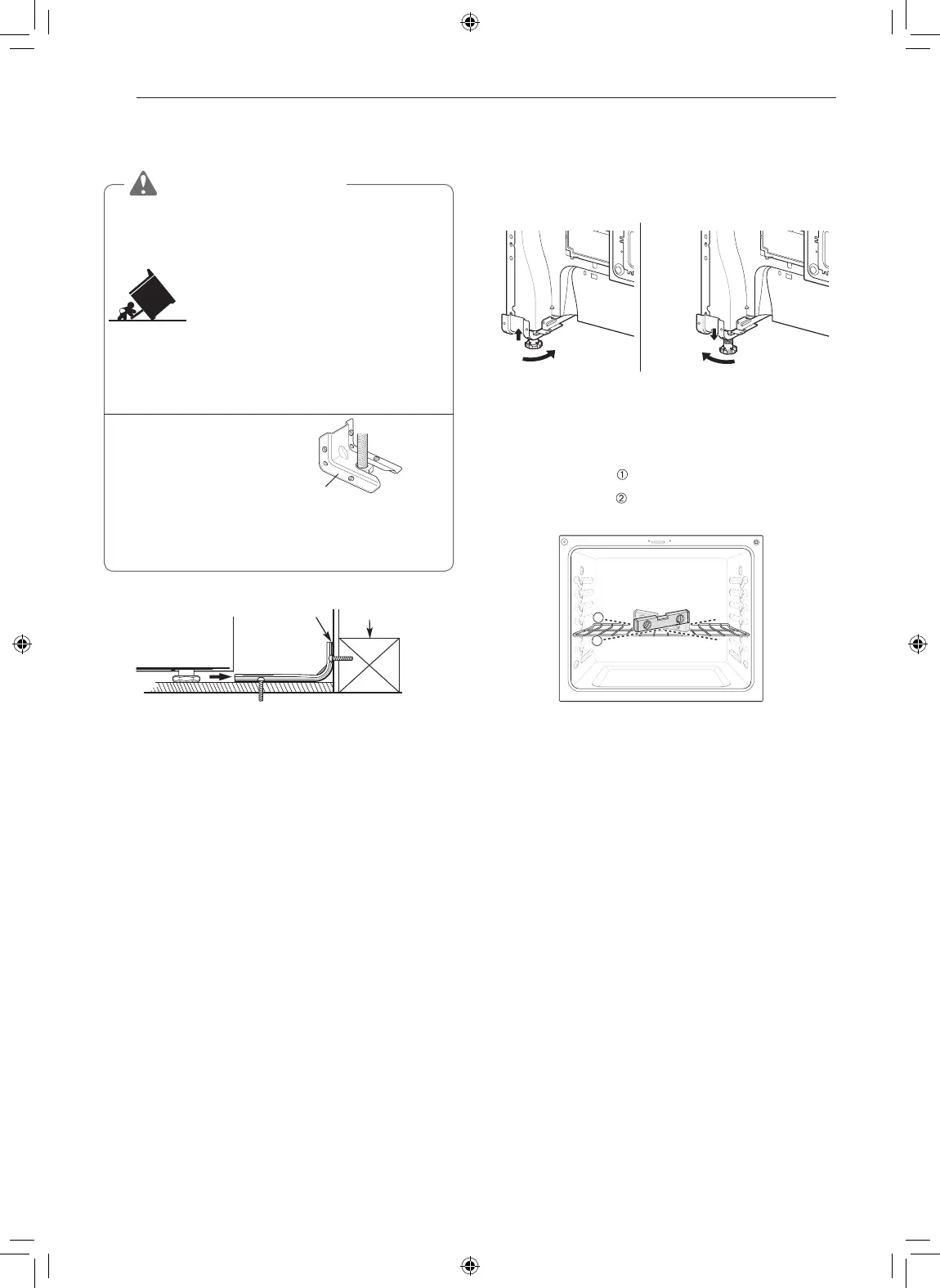 ①
②