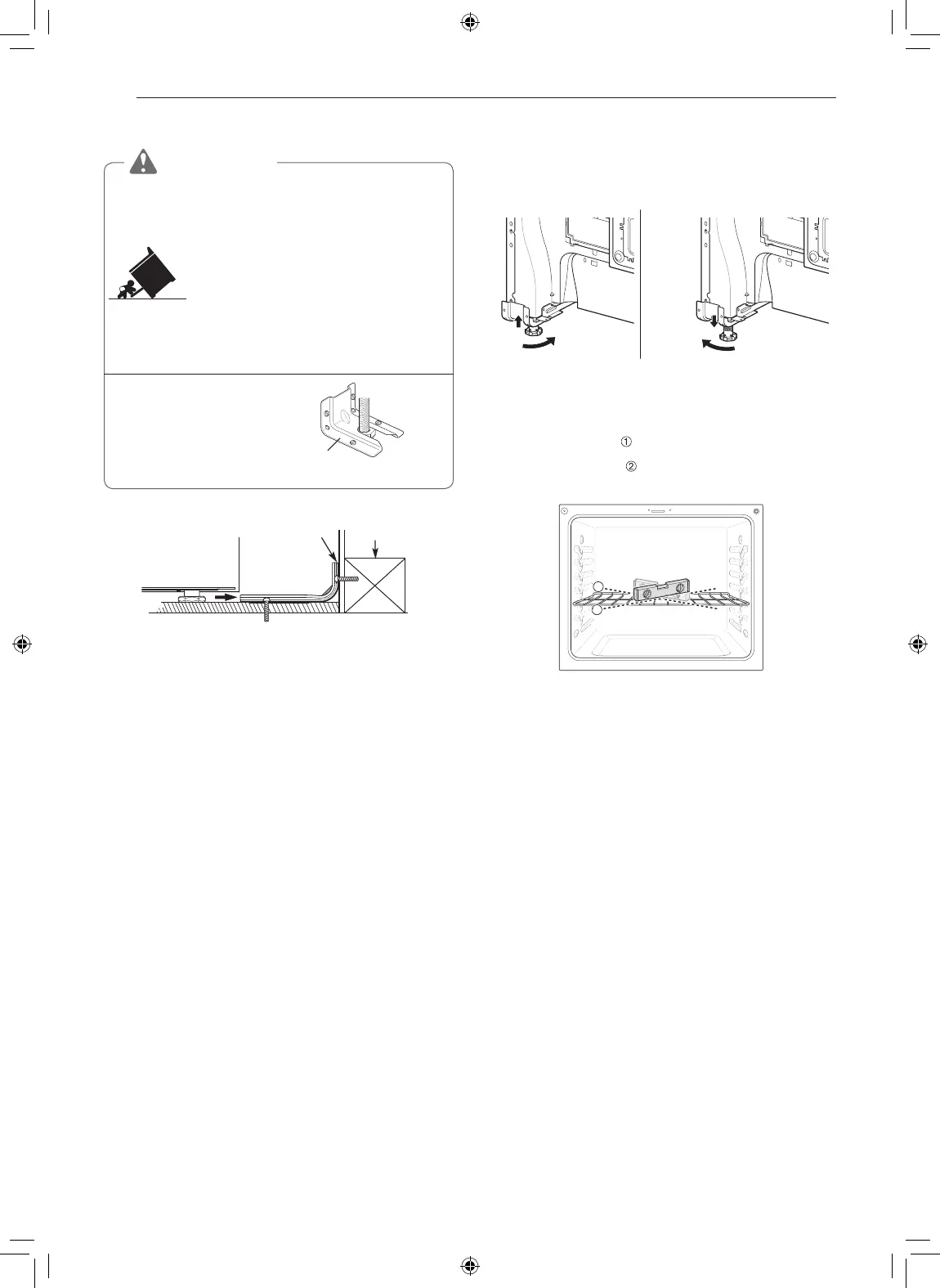 ①
②