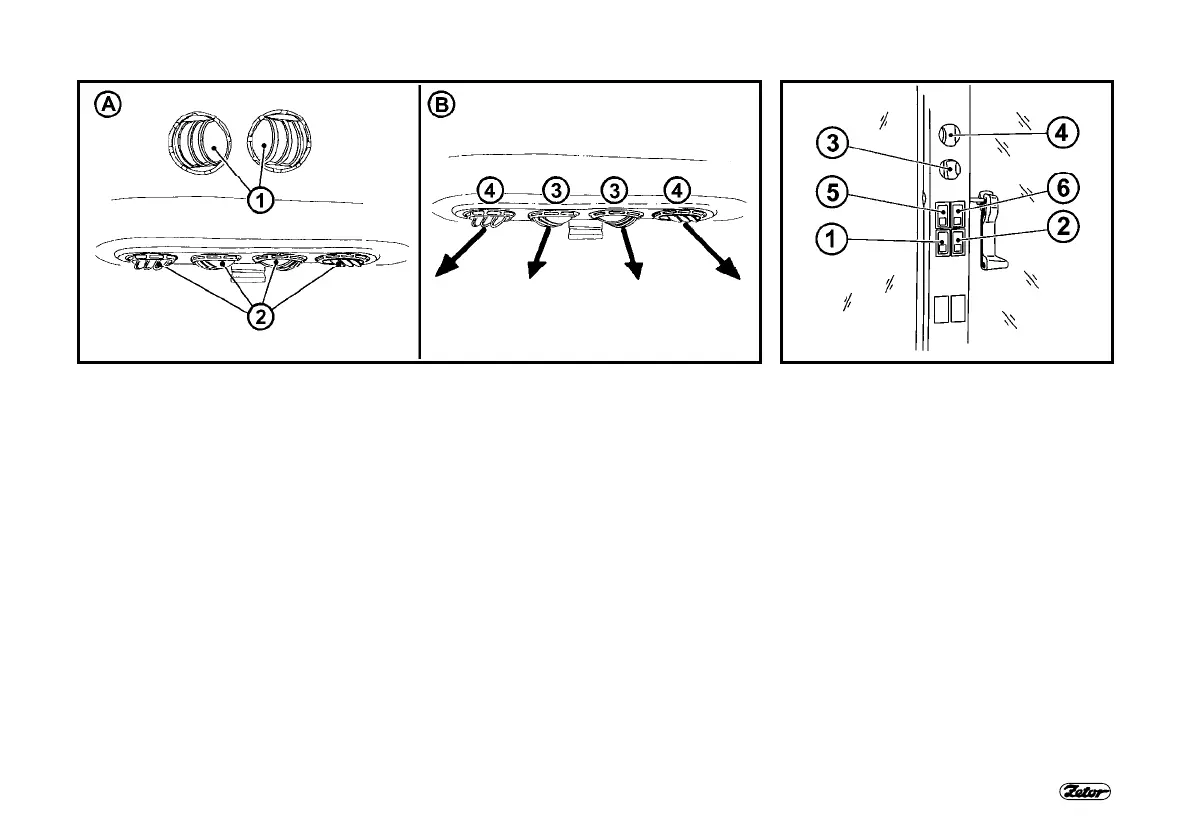 A
1
2
B
4 3 3 4
3
4
5
6
1
2
Zetor