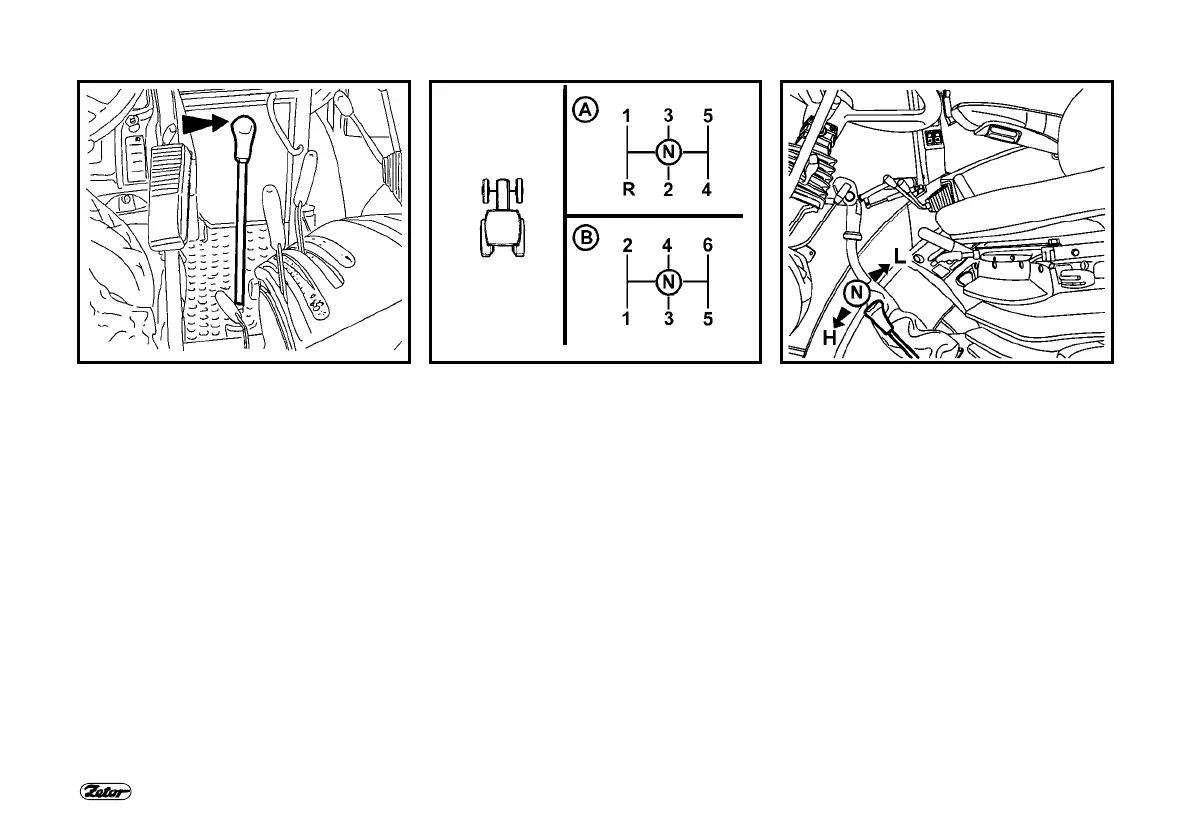 A
1 3 5
N
R 2 4

B
2 4 6
N
1 3 5

L
N
H

Zetor