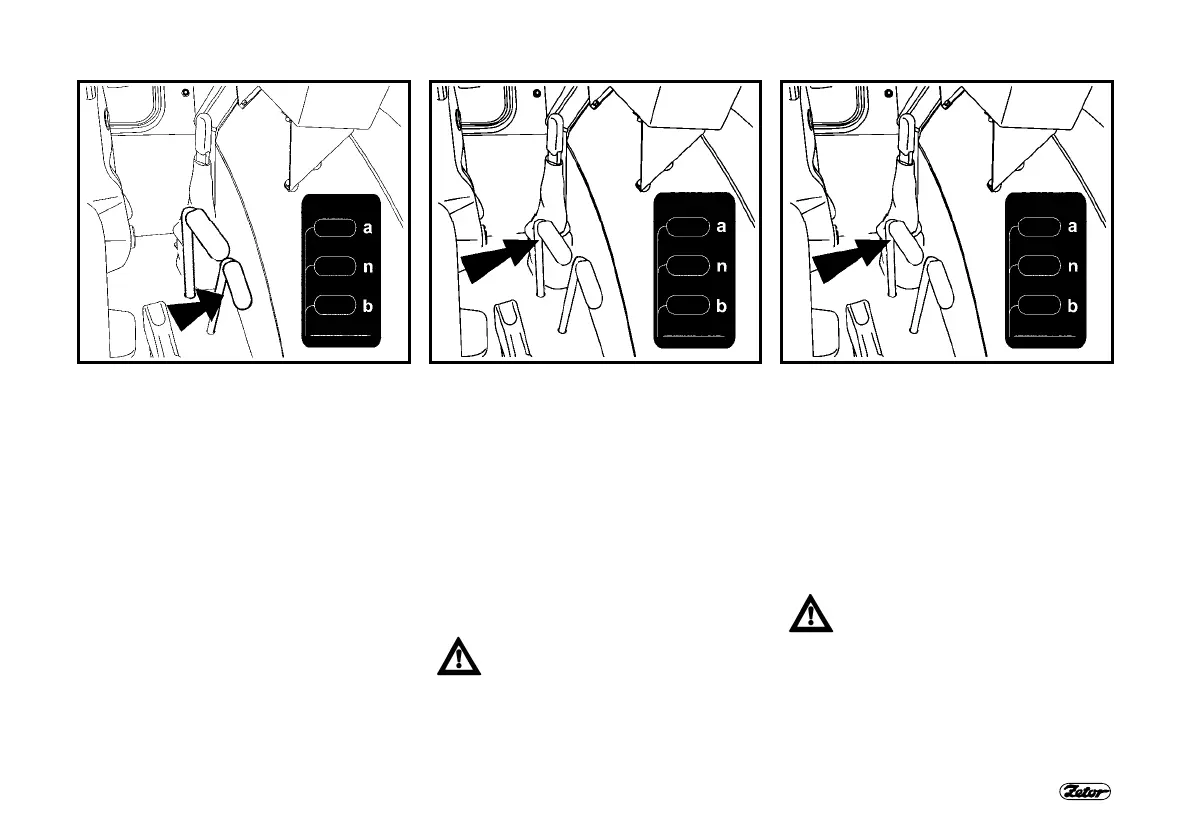 a
n
b

a
n
b

a
n
b

Zetor