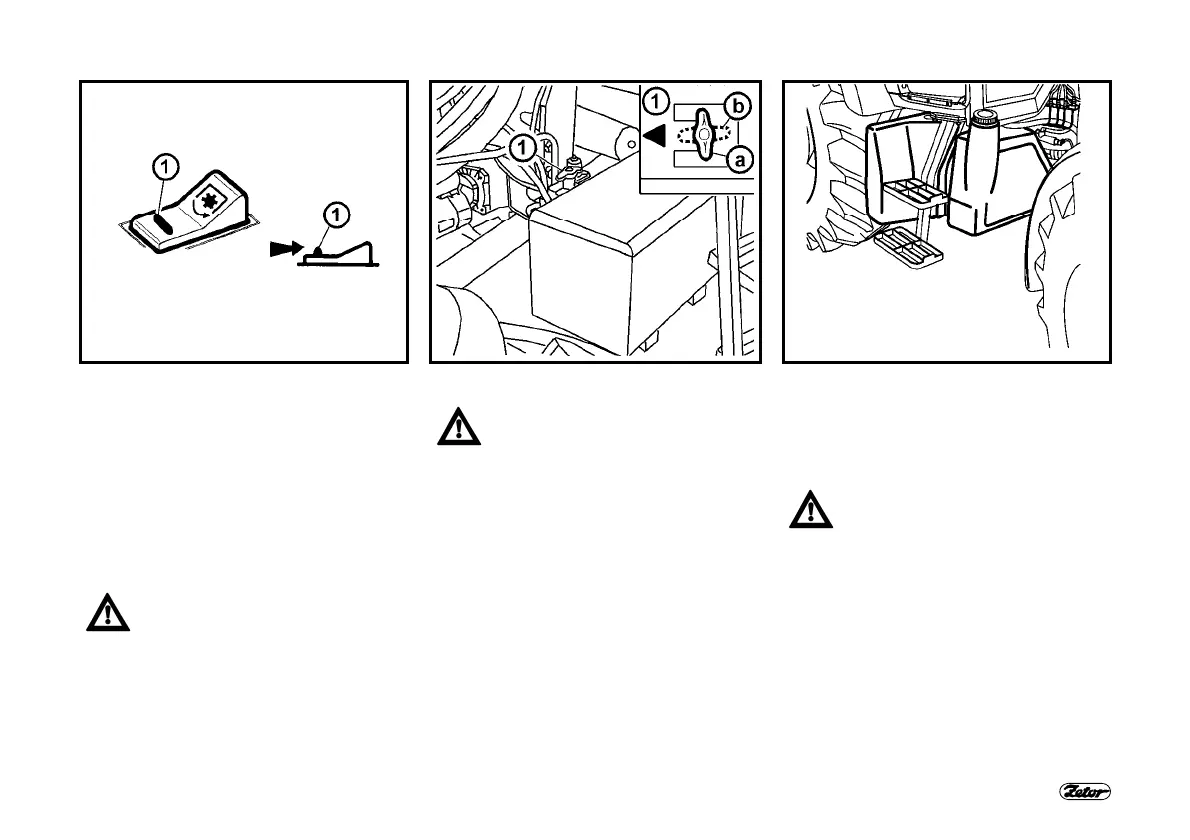 1

1

1

1

b

a

Zetor