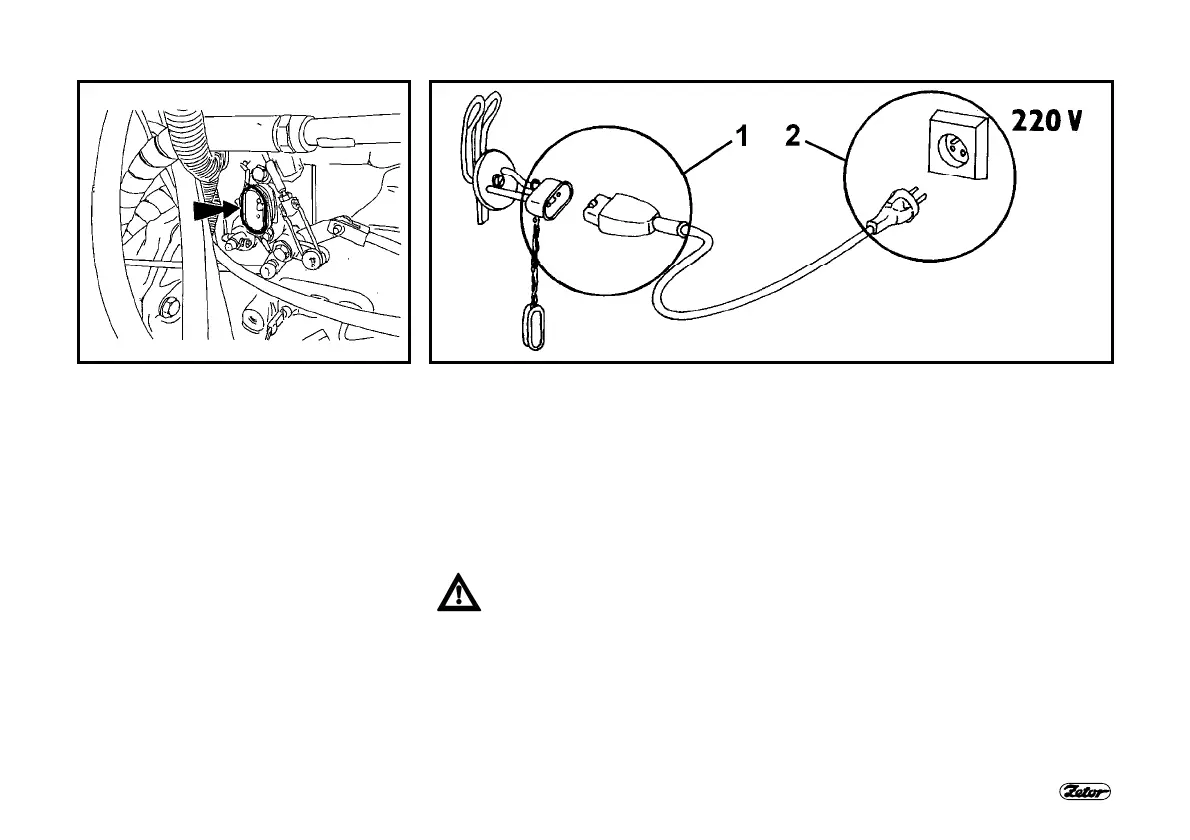 1
2
220 V

Zetor