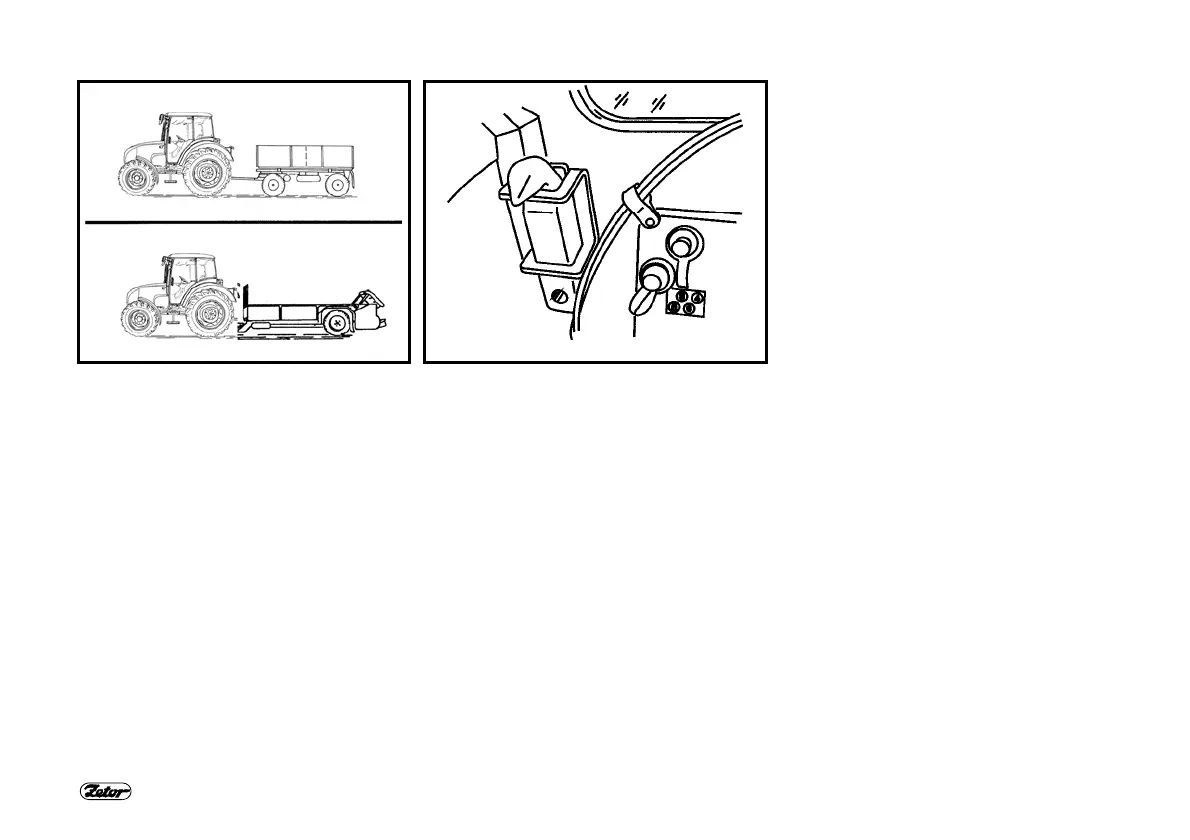 Zetor