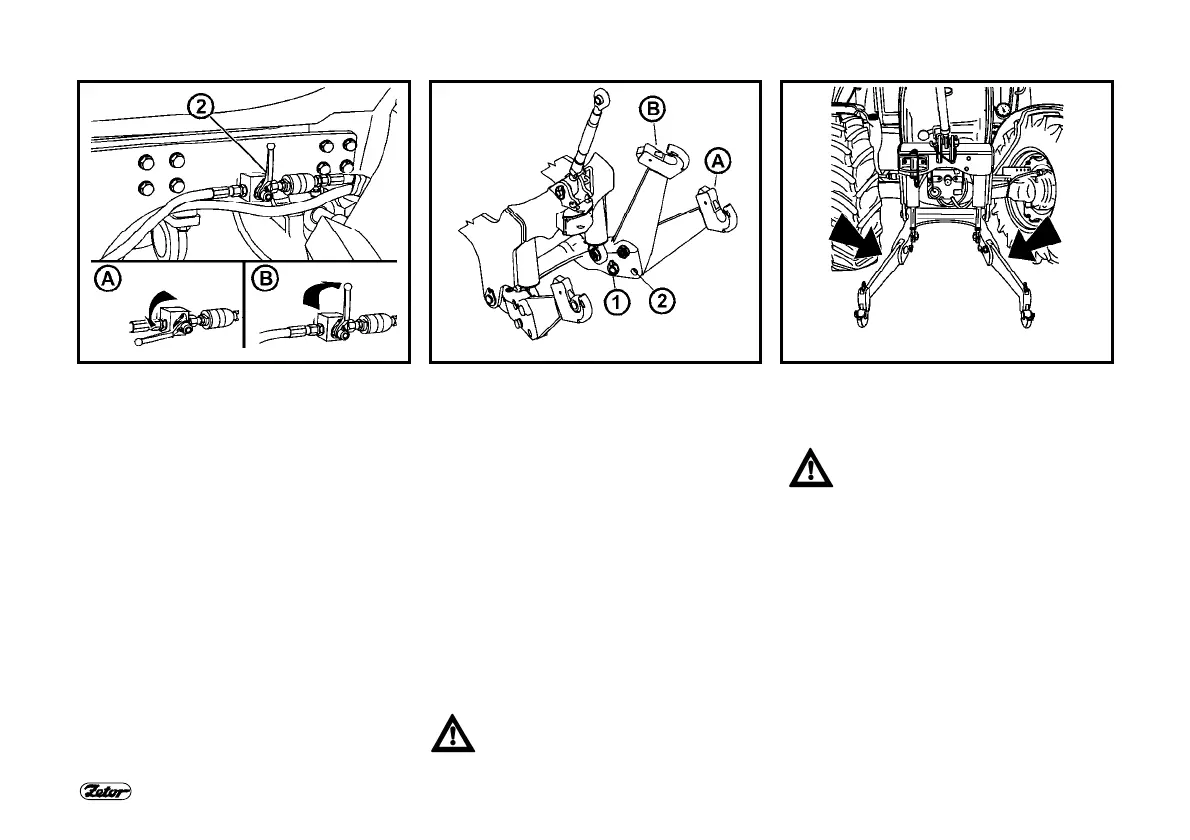 2

A

B

B

A

1

2

Zetor