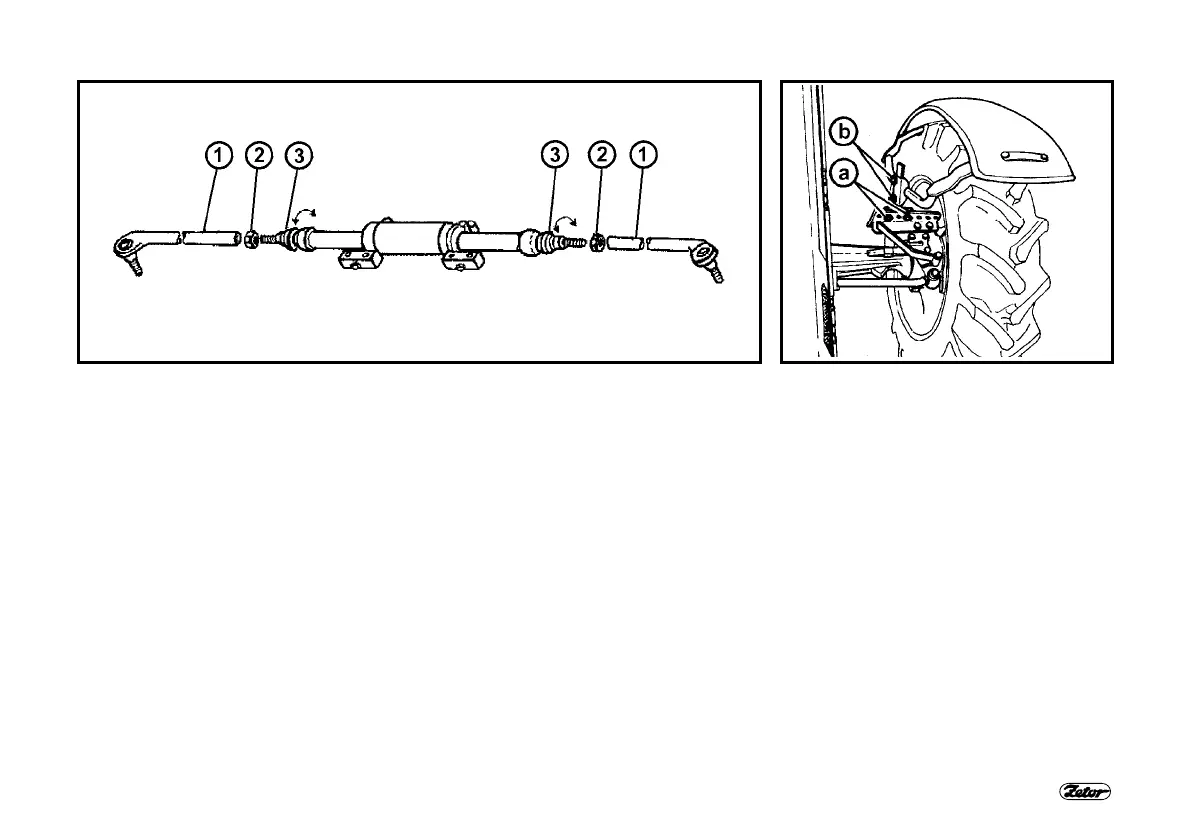 1 2 3 3 2 1

b
a

Zetor