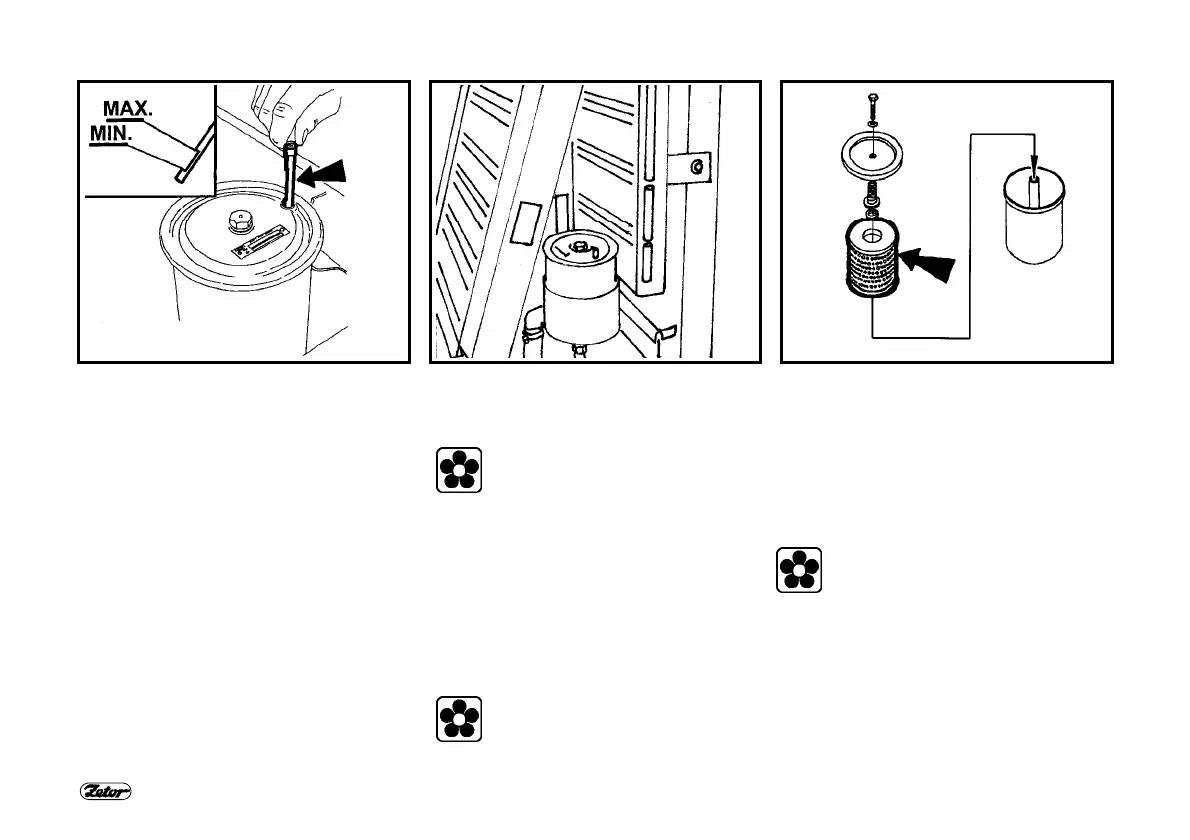 MAX.
MIN.

Zetor