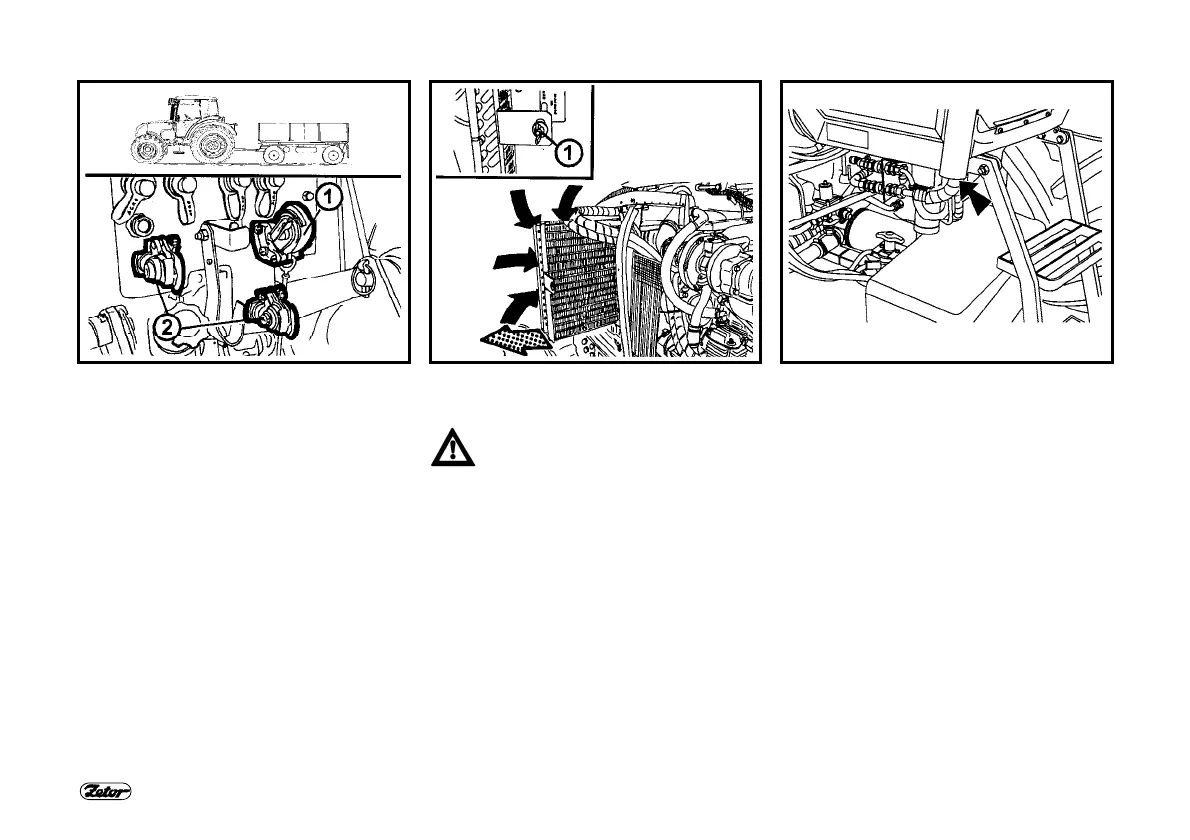 1

2

1

Zetor